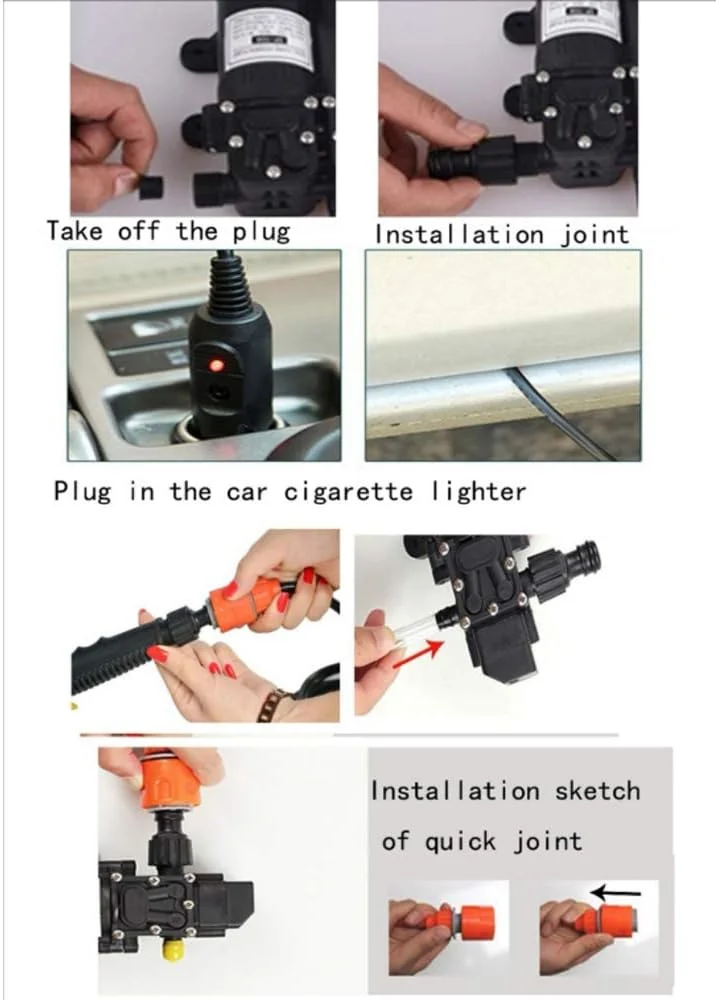 Take off the plug

Installation joint

Plug in the car cigarette lighter

Installation sketch of quick joint