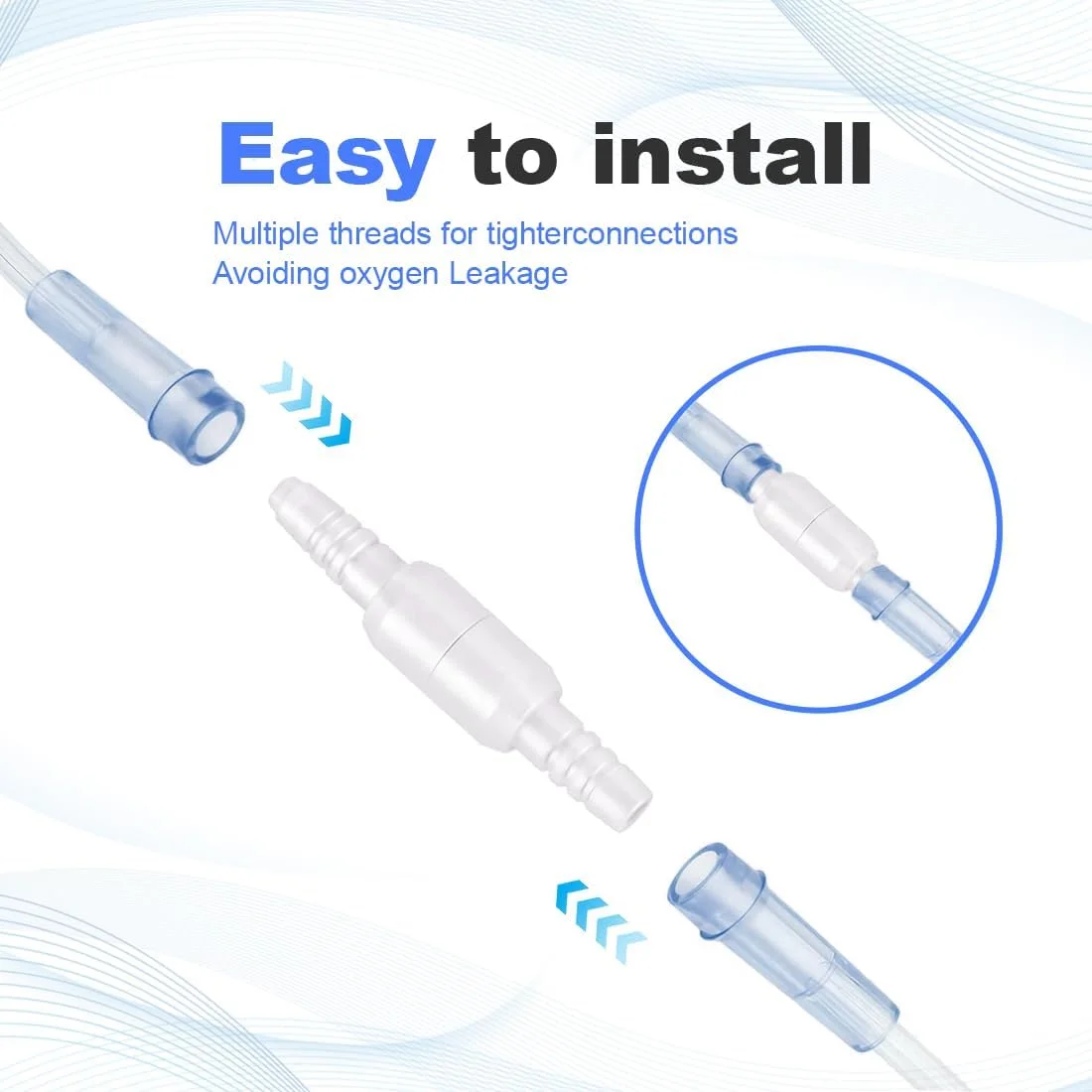 Easy to install

Multiple threads for tighterconnections
Avoiding oxygen Leakage