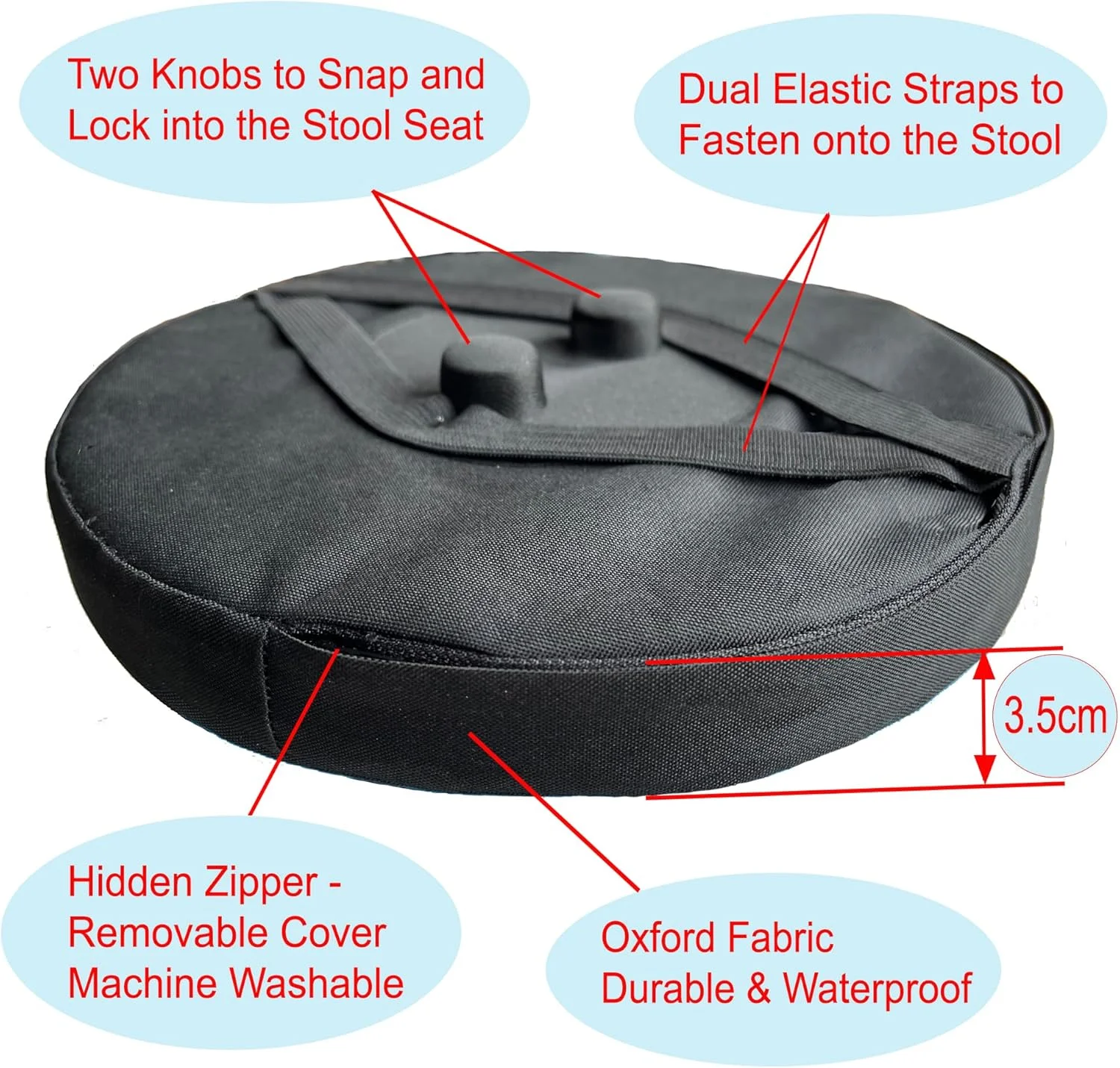 Two Knobs to Snap and Lock into the Stool Seat

Dual Elastic Straps to Fasten onto the Stool

3.5cm

Hidden Zipper - Removable Cover Machine Washable

Oxford Fabric Durable & Waterproof