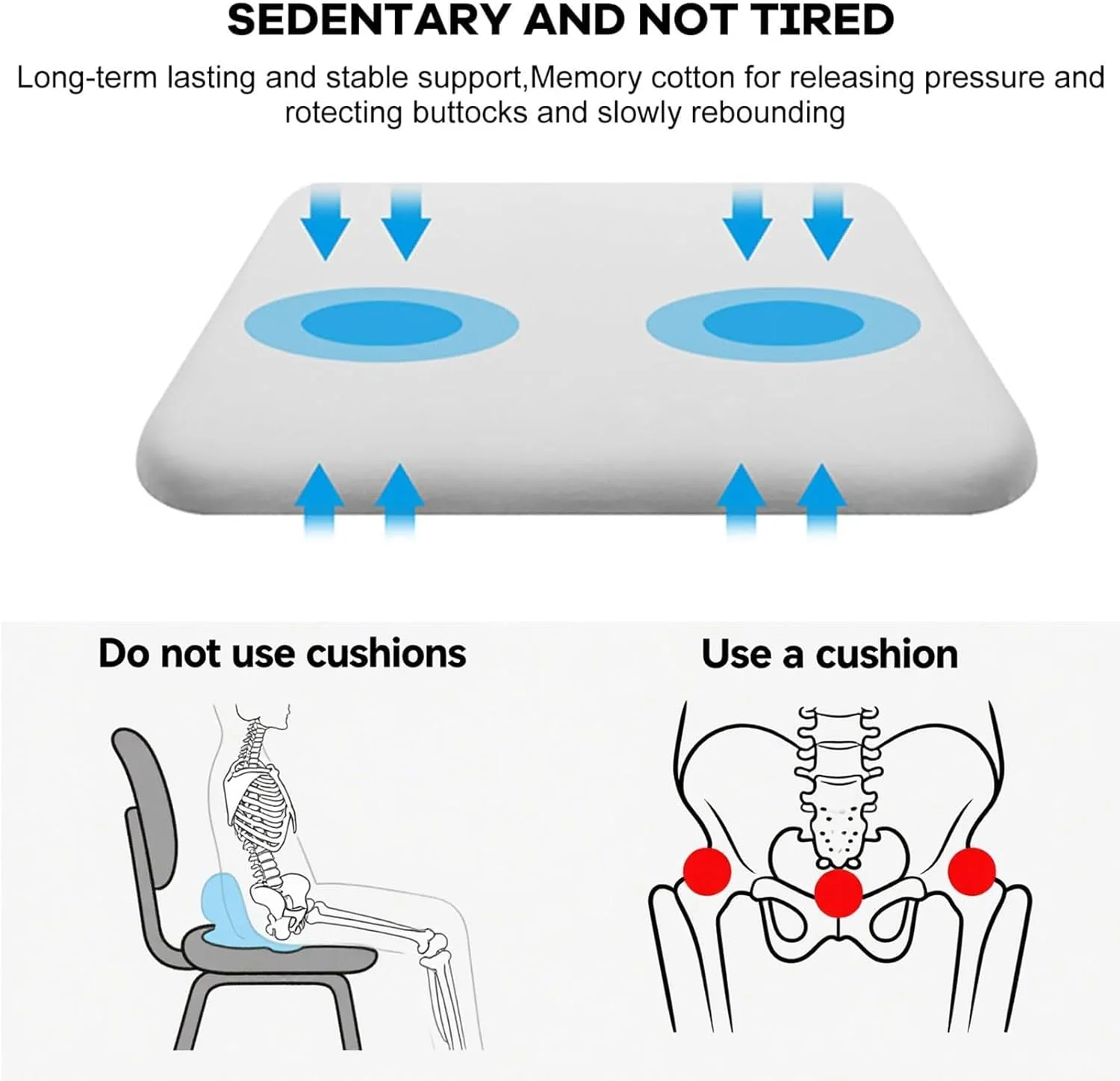 SEDENTARY AND NOT TIRED

Long-term lasting and stable support,Memory cotton for releasing pressure and rotecting buttocks and slowly rebounding

Do not use cushions

Use a cushion