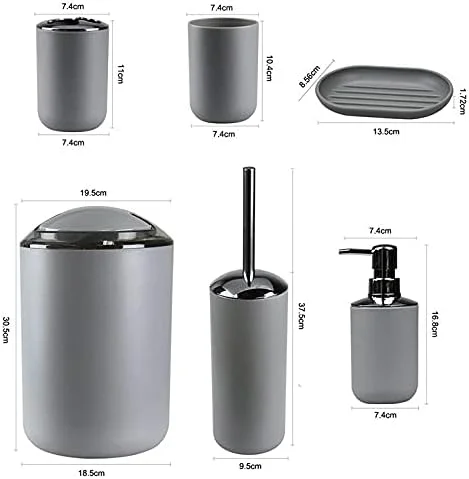 7.4cm
11cm
7.4cm

7.4cm
10.4cm
7.4cm

8.56cm
1.72cm
13.5cm

19.5cm
30.5cm
18.5cm

37.5cm
9.5cm

7.4cm
16.8cm
7.4cm