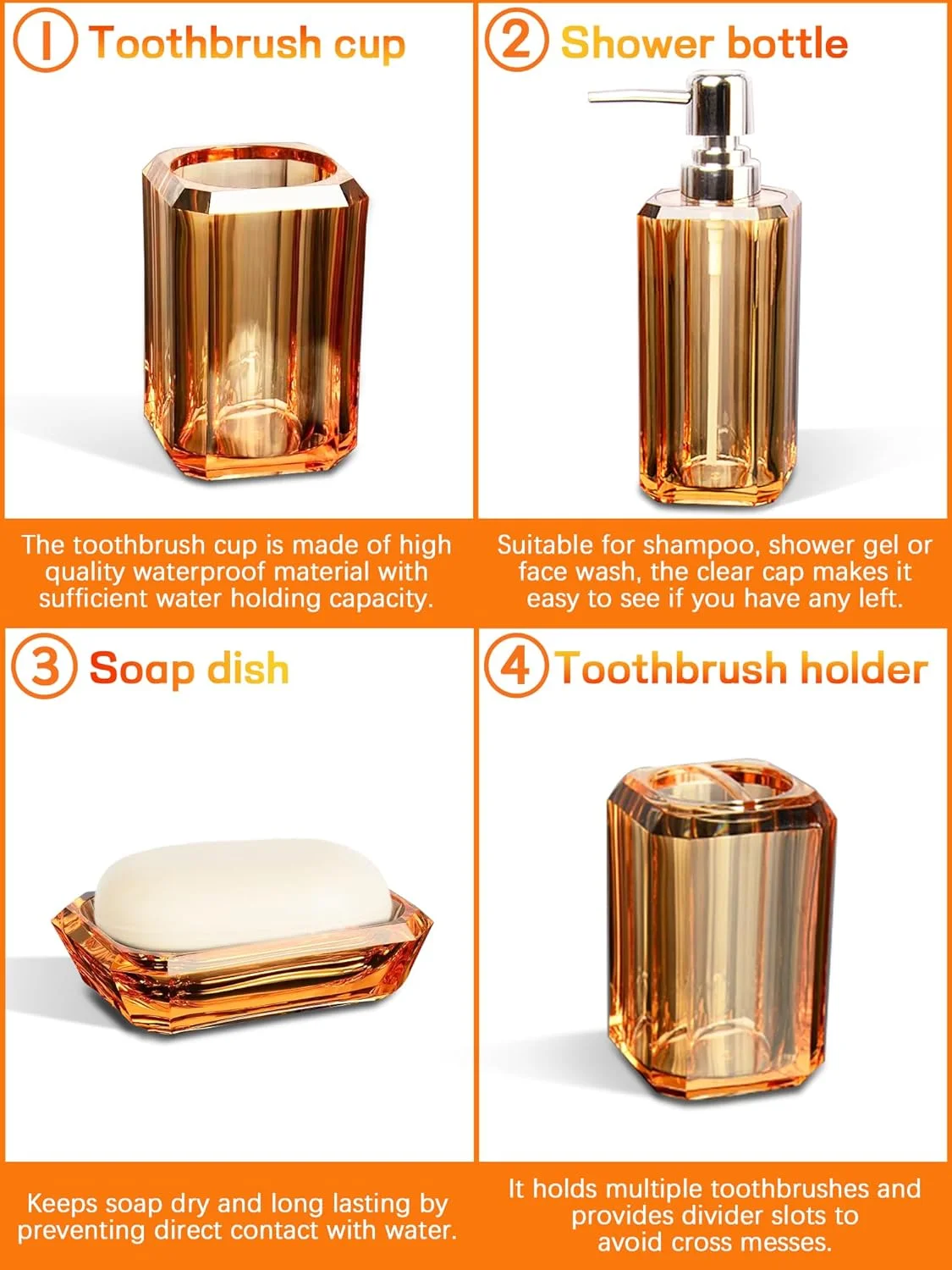 1 Toothbrush cup

The toothbrush cup is made of high quality waterproof material with sufficient water holding capacity.

2 Shower bottle

Suitable for shampoo, shower gel or face wash, the clear cap makes it easy to see if you have any left.

3 Soap dish

Keeps soap dry and long lasting by preventing direct contact with water.

4 Toothbrush holder

It holds multiple toothbrushes and provides divider slots to avoid cross messes.