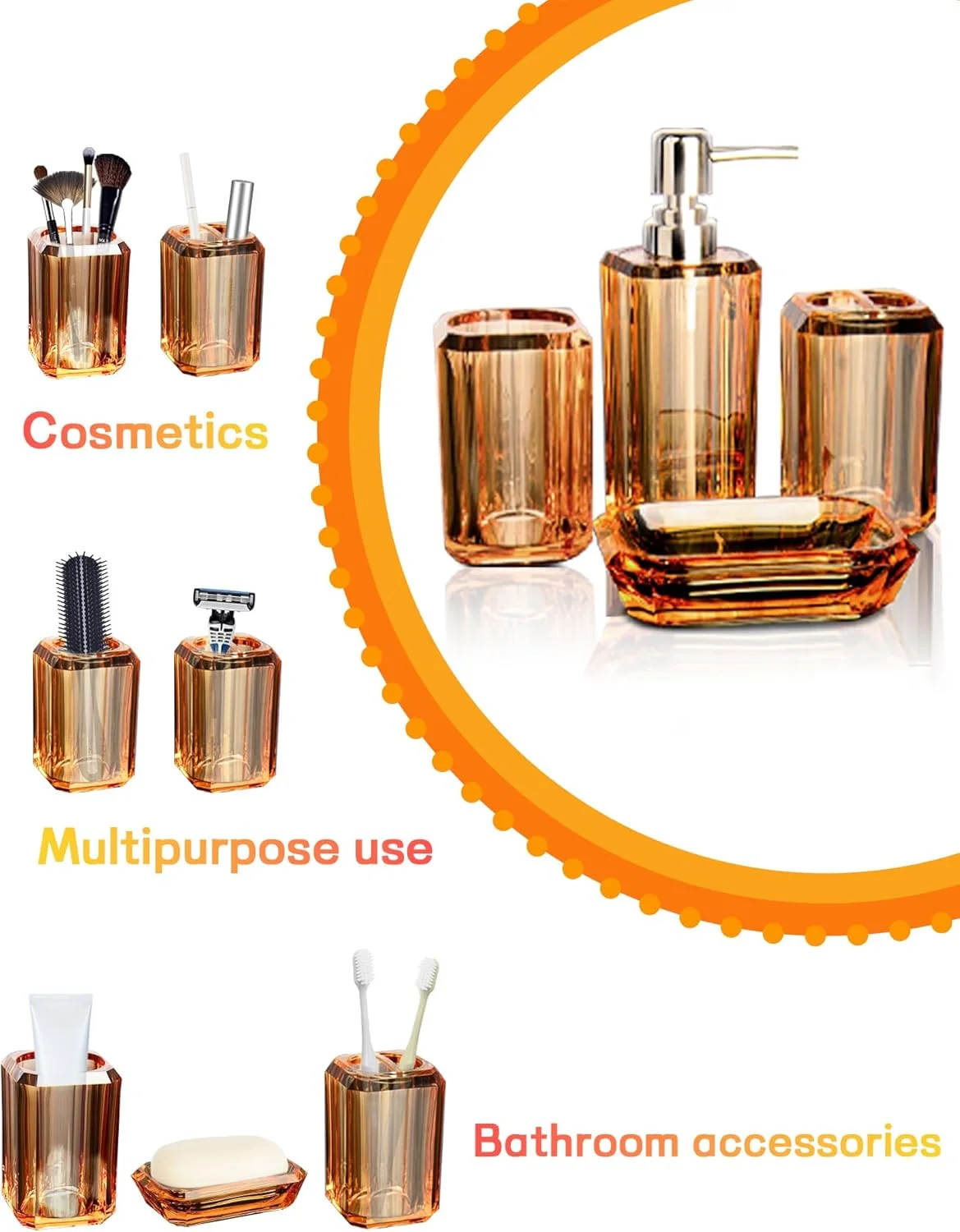 Cosmetics

Multipurpose use

Bathroom accessories