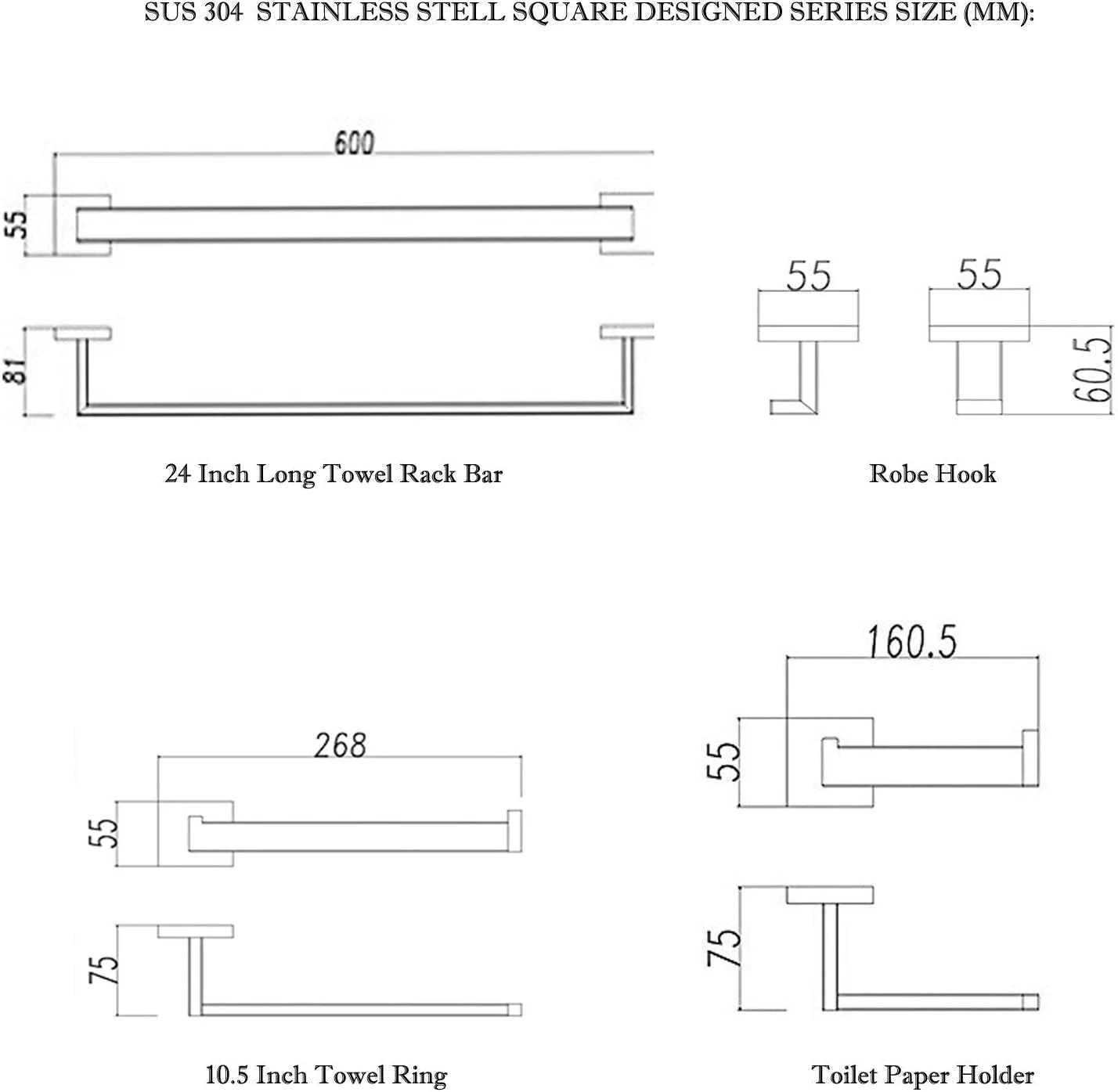 SUS 304 STAINLESS STELL SQUARE DESIGNED SERIES SIZE (MM):

600

55

81

24 Inch Long Towel Rack Bar

55

55

60.5

Robe Hook

268

55

75

10.5 Inch Towel Ring

160.5

55

75

Toilet Paper Holder