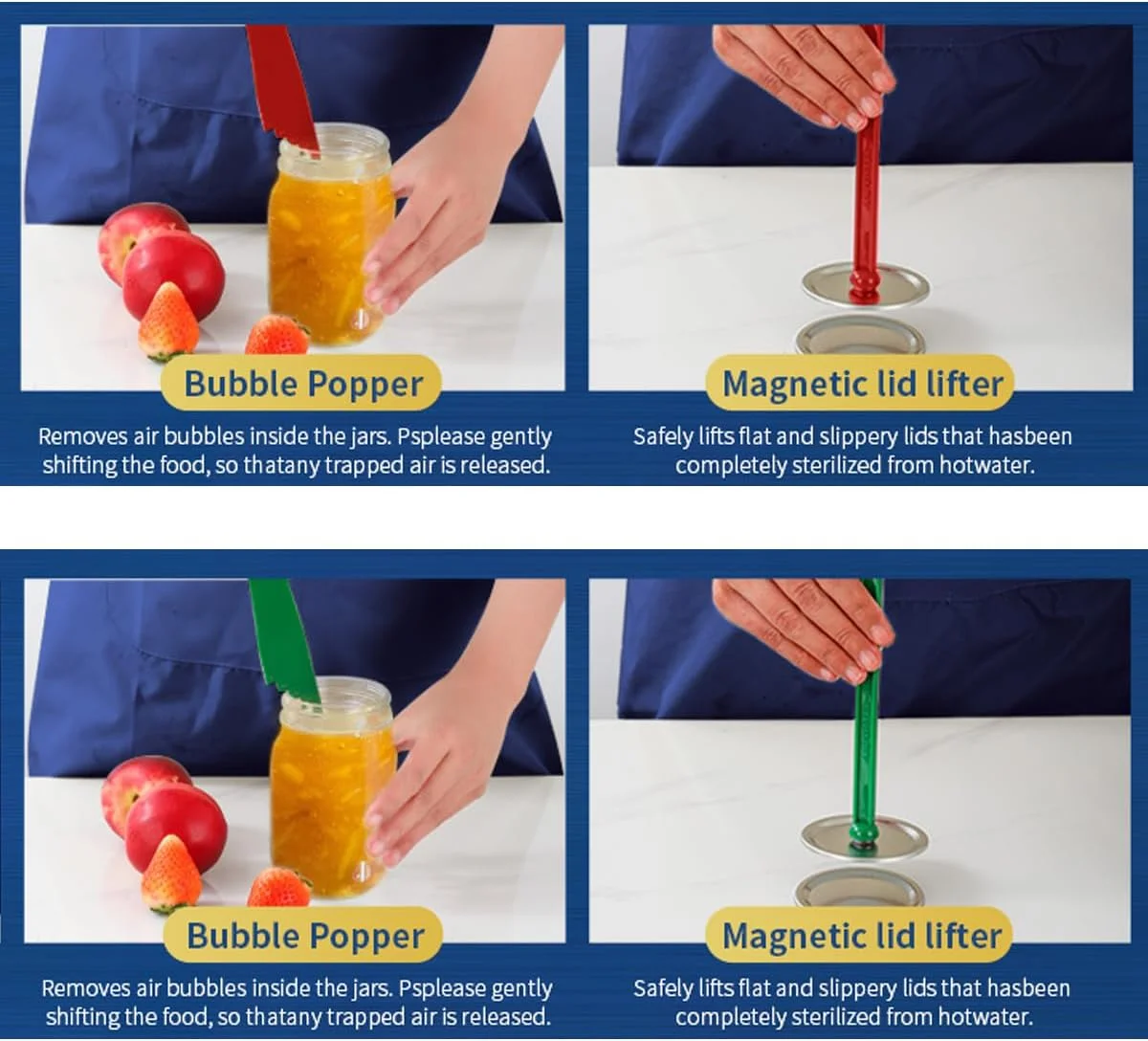 Bubble Popper

Removes air bubbles inside the jars. Psplease gently shifting the food, so thatany trapped air is released.

Magnetic lid lifter

Safely lifts flat and slippery lids that hasbeen completely sterilized from hotwater.

Bubble Popper

Removes air bubbles inside the jars. Psplease gently shifting the food, so thatany trapped air is released.

Magnetic lid lifter

Safely lifts flat and slippery lids that hasbeen completely sterilized from hotwater.