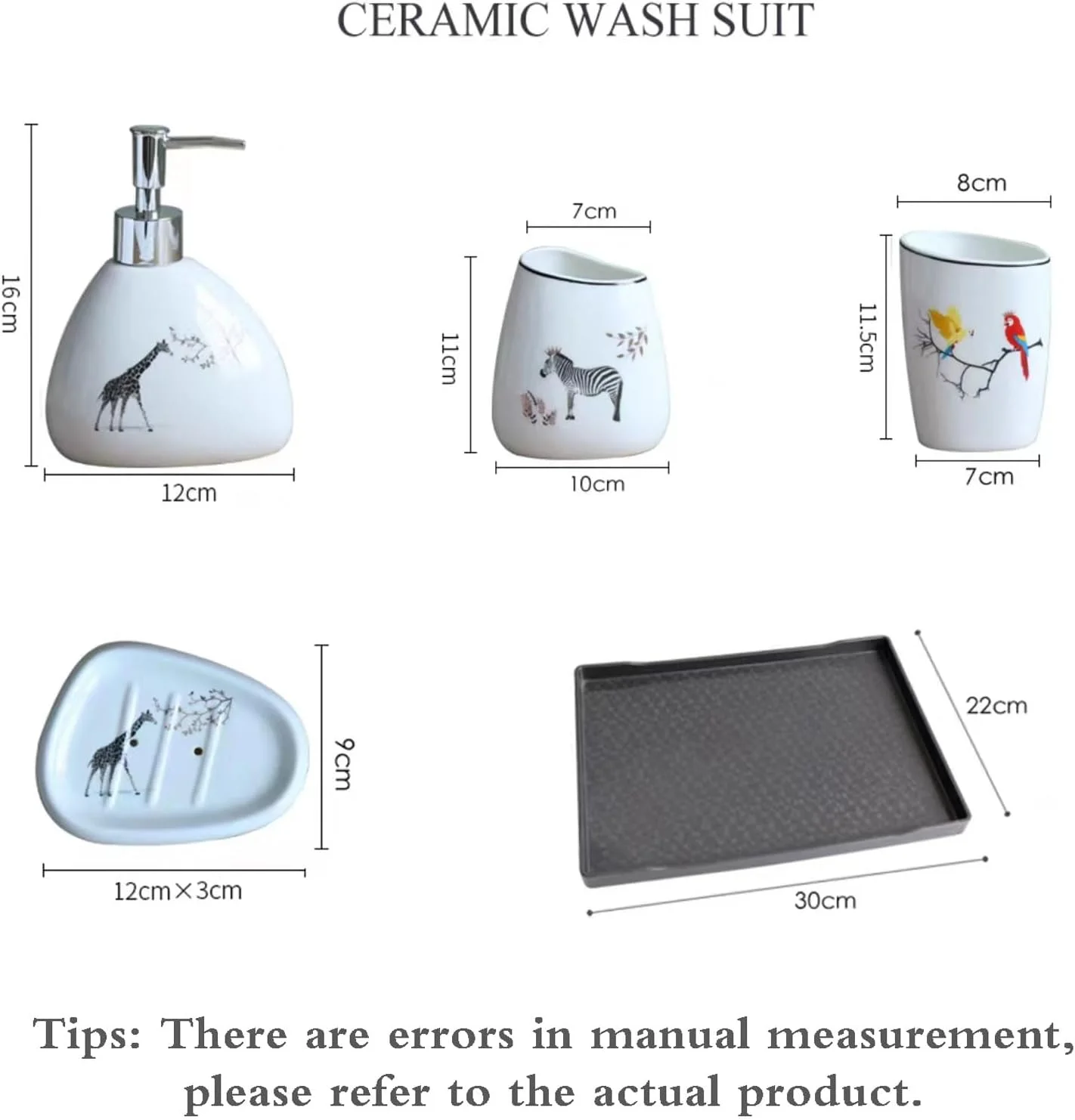 CERAMIC WASH SUIT

16cm

12cm

7cm

11cm

10cm

8cm

11.5cm

7cm

9cm

12cm×3cm

22cm

30cm

Tips: There are errors in manual measurement, please refer to the actual product.