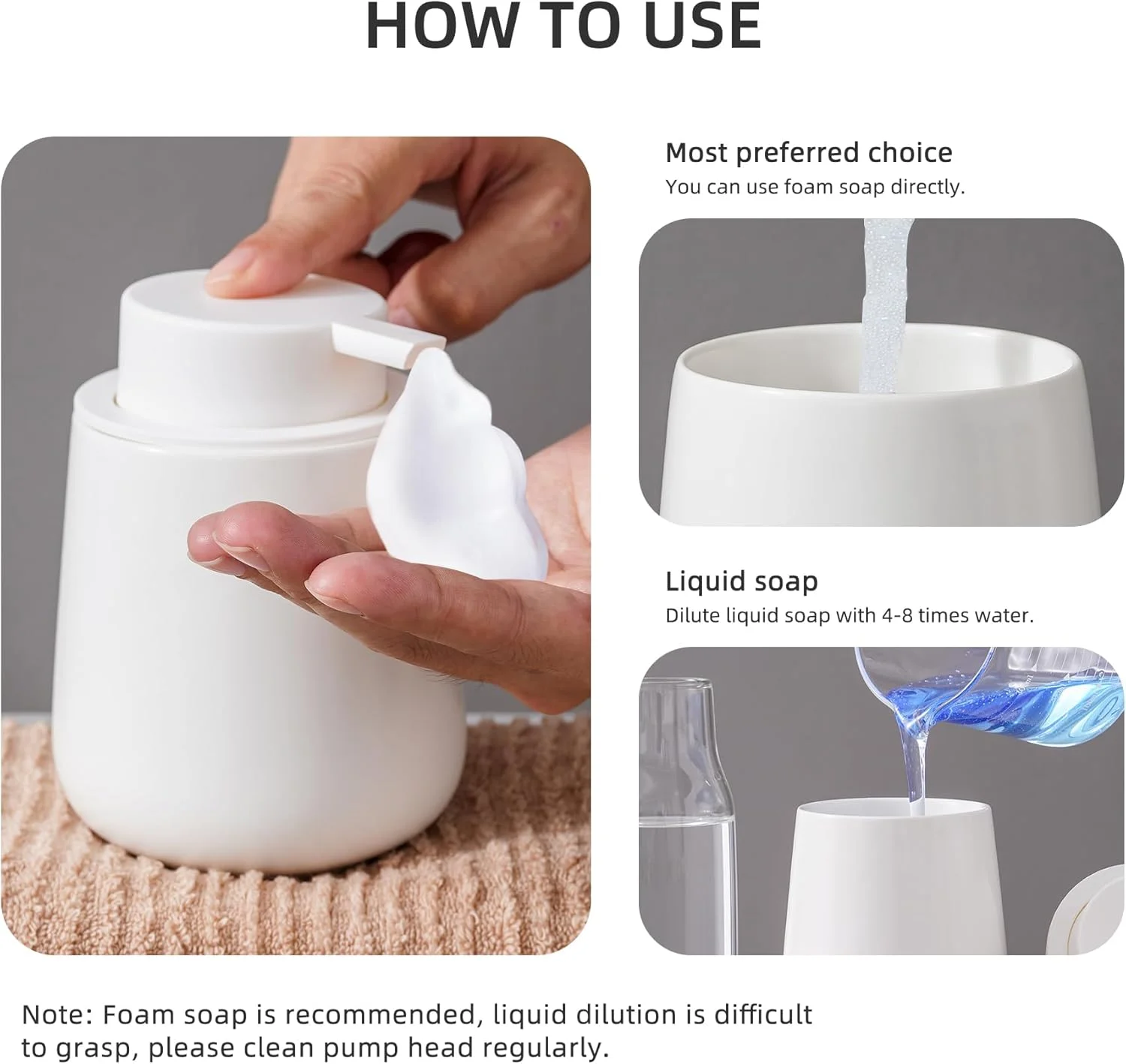 HOW TO USE

Most preferred choice
You can use foam soap directly.

Liquid soap
Dilute liquid soap with 4-8 times water.

Note: Foam soap is recommended, liquid dilution is difficult to grasp, please clean pump head regularly.