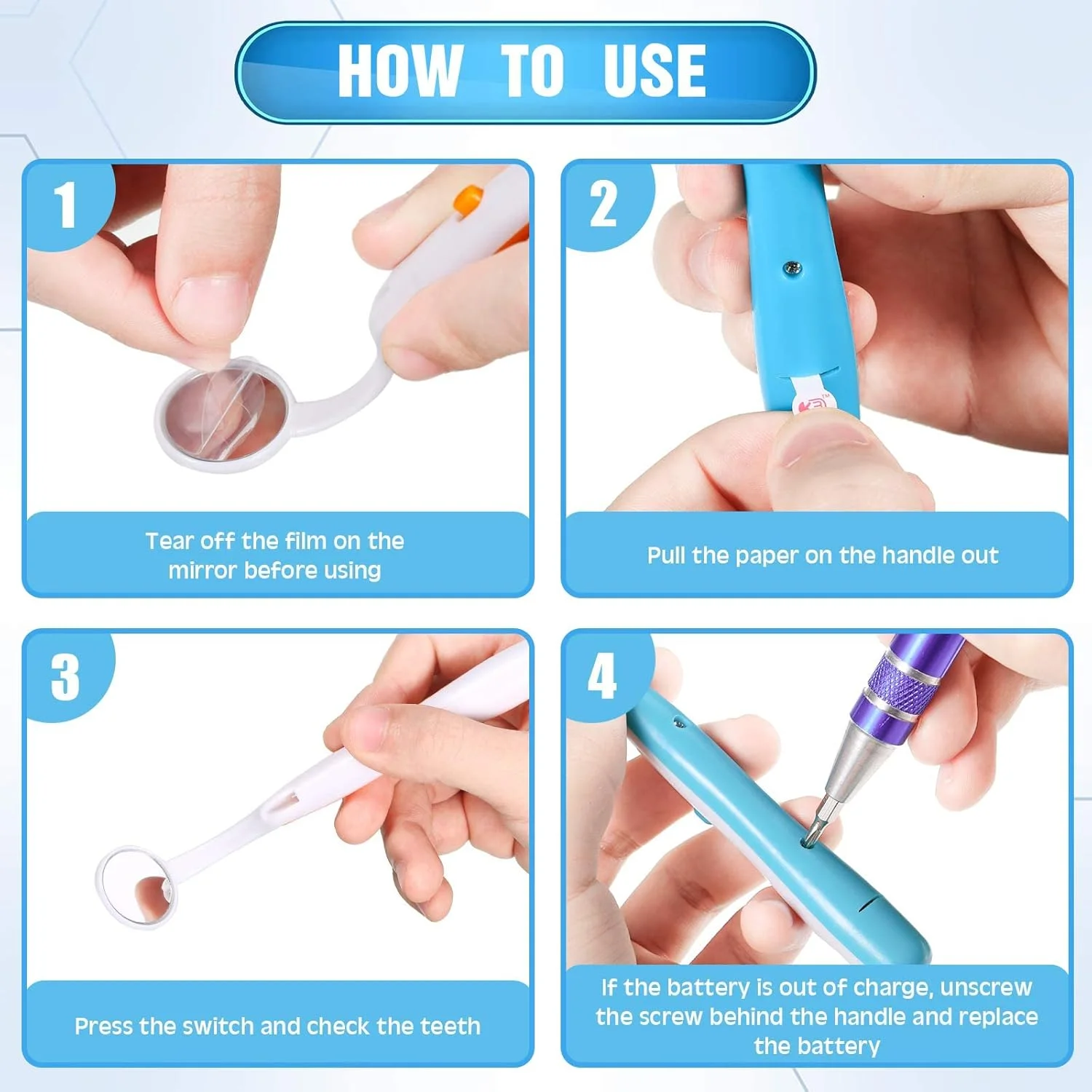 HOW TO USE

1

Tear off the film on the mirror before using

2

Pull the paper on the handle out

3

Press the switch and check the teeth

4

If the battery is out of charge, unscrew the screw behind the handle and replace the battery