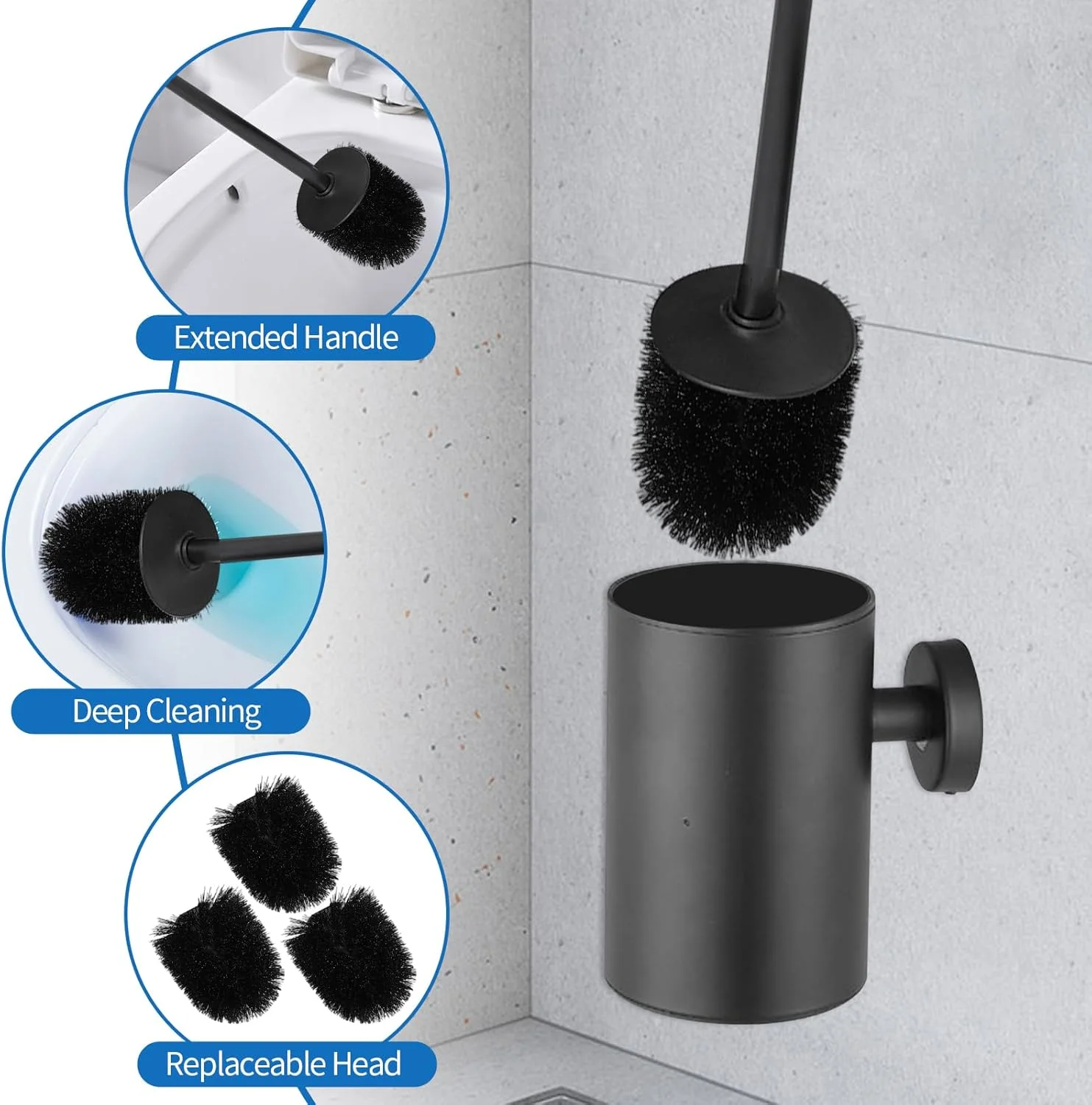 Extended Handle

Deep Cleaning

Replaceable Head