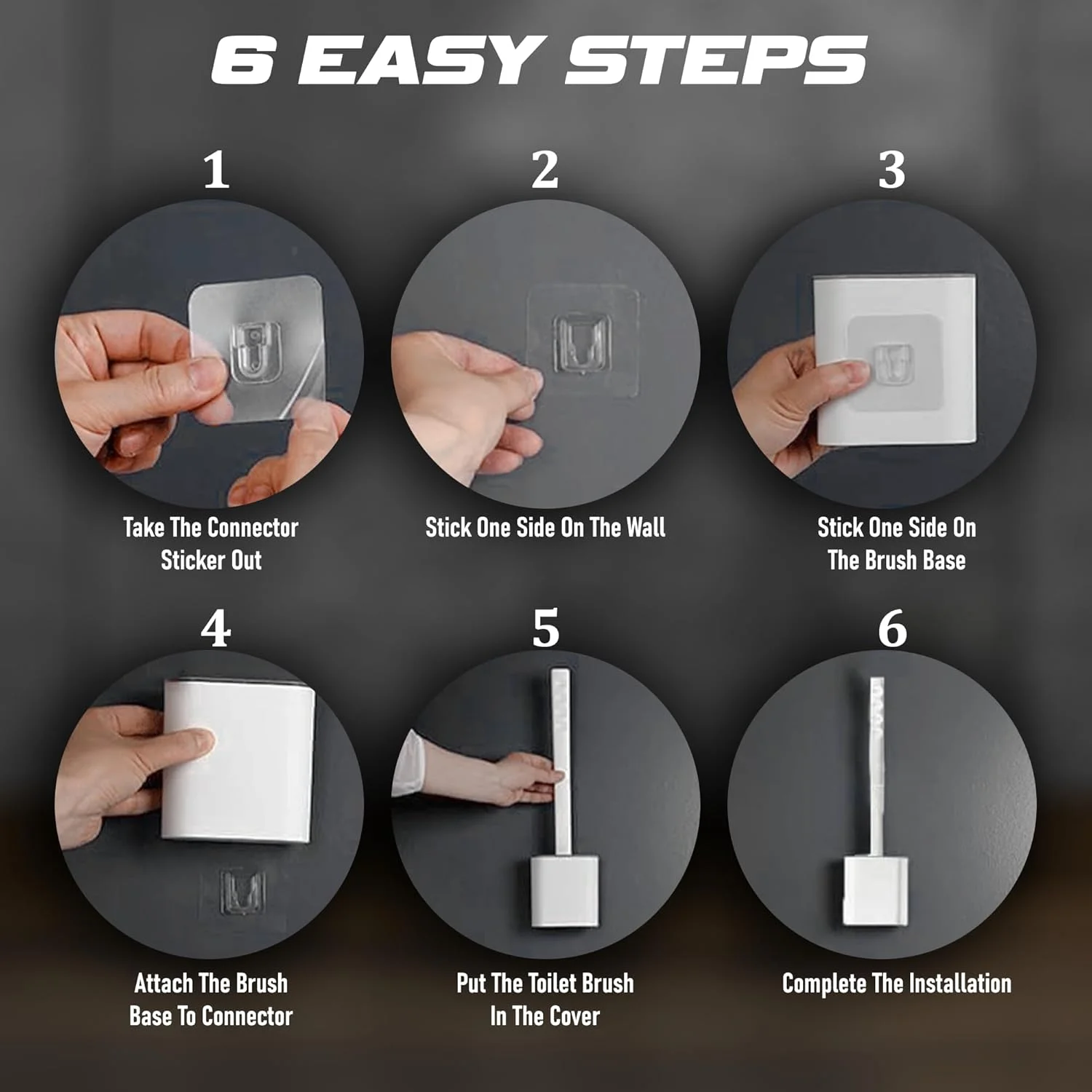 6 EASY STEPS

1

Take The Connector Sticker Out

2

Stick One Side On The Wall

3

Stick One Side On The Brush Base

4

Attach The Brush Base To Connector

5

Put The Toilet Brush In The Cover

6

Complete The Installation