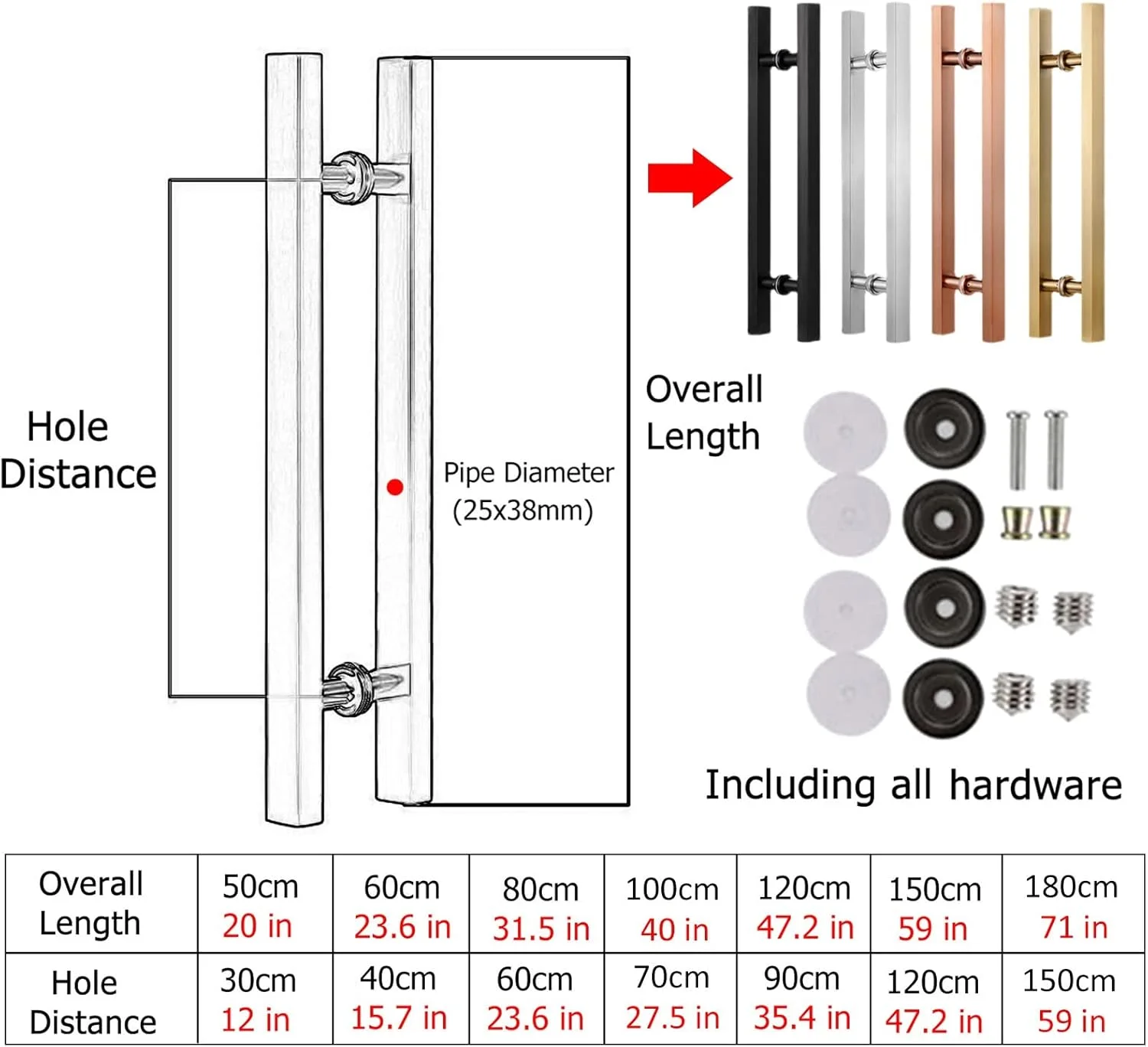 Hole Distance

Pipe Diameter (25x38mm)

Overall Length

Including all hardware

| Overall Length | 50cm 20 in | 60cm 23.6 in | 80cm 31.5 in | 100cm 40 in | 120cm 47.2 in | 150cm 59 in | 180cm 71 in |
|---|---|---|---|---|---|---|---|
| Hole Distance | 30cm 12 in | 40cm 15.7 in | 60cm 23.6 in | 70cm 27.5 in | 90cm 35.4 in | 120cm 47.2 in | 150cm 59 in |