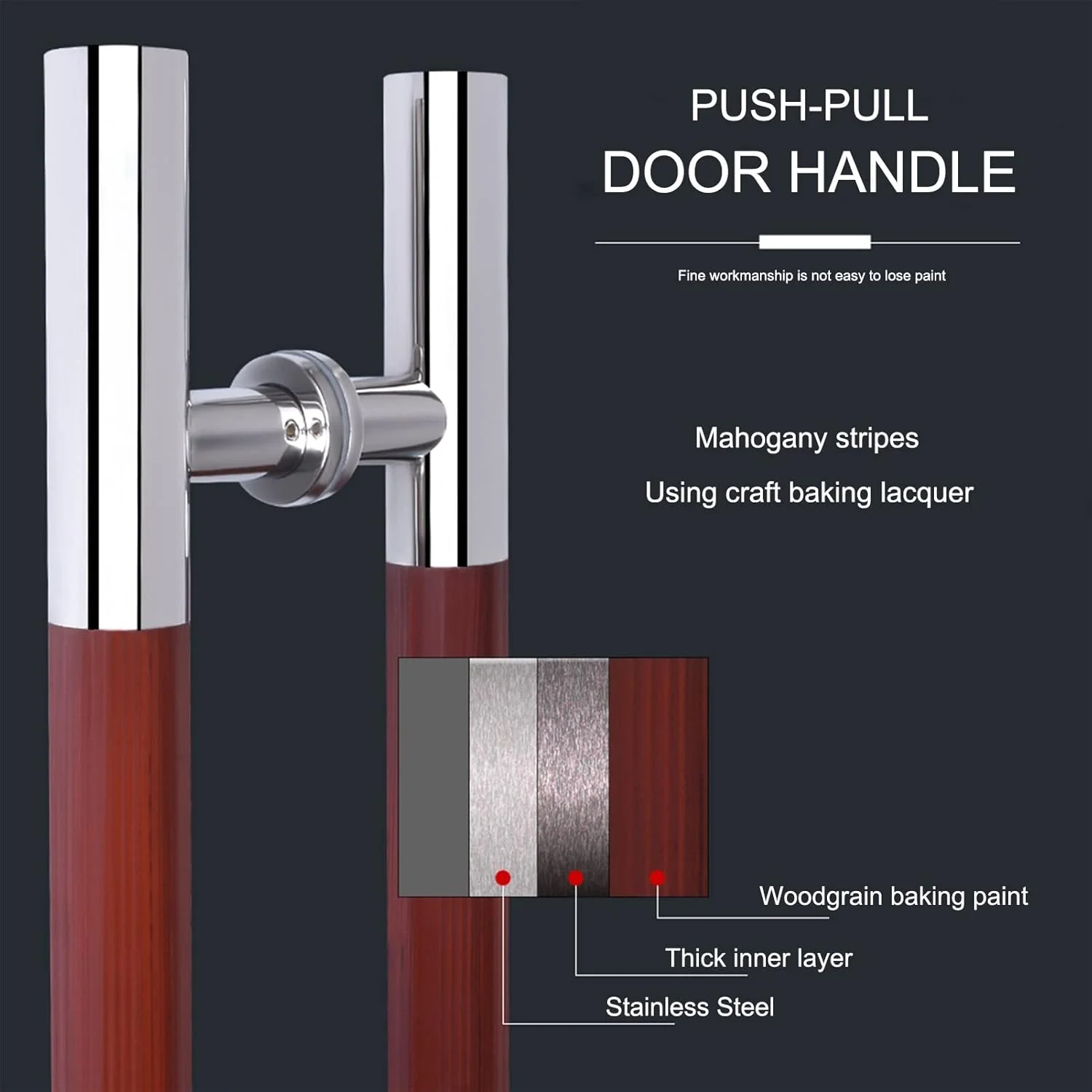 PUSH-PULL
DOOR HANDLE

Fine workmanship is not easy to lose paint

Mahogany stripes
Using craft baking lacquer

Woodgrain baking paint
Thick inner layer
Stainless Steel