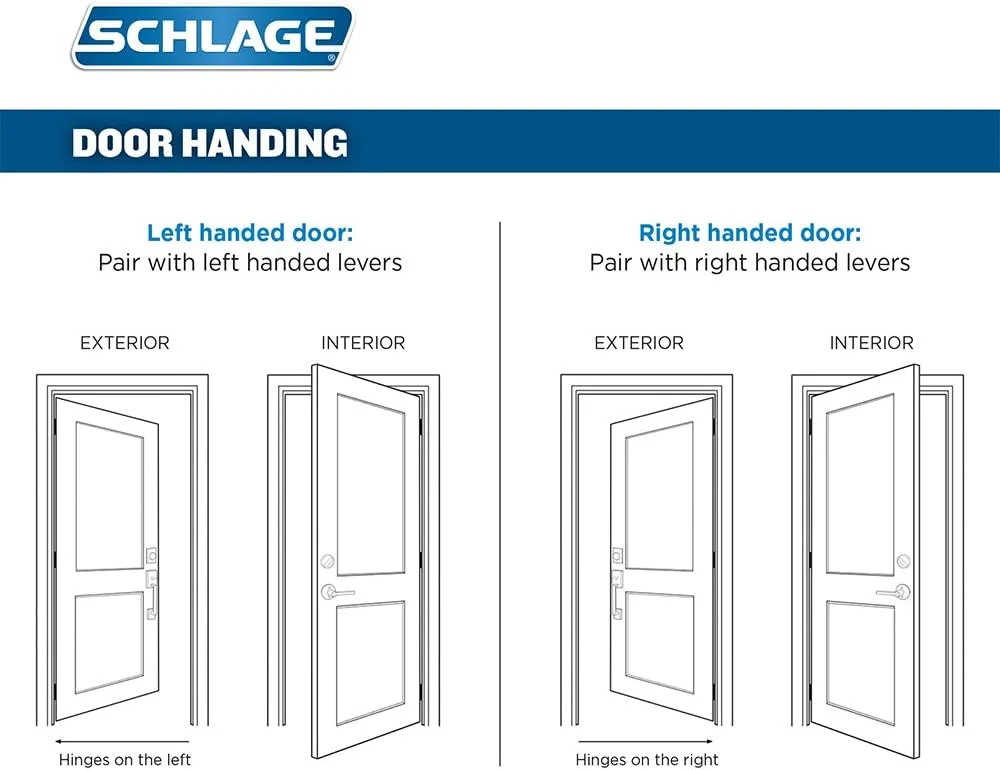 SCHLAGE®

DOOR HANDING

Left handed door:
Pair with left handed levers

EXTERIOR

INTERIOR

Hinges on the left

Right handed door:
Pair with right handed levers

EXTERIOR

INTERIOR

Hinges on the right