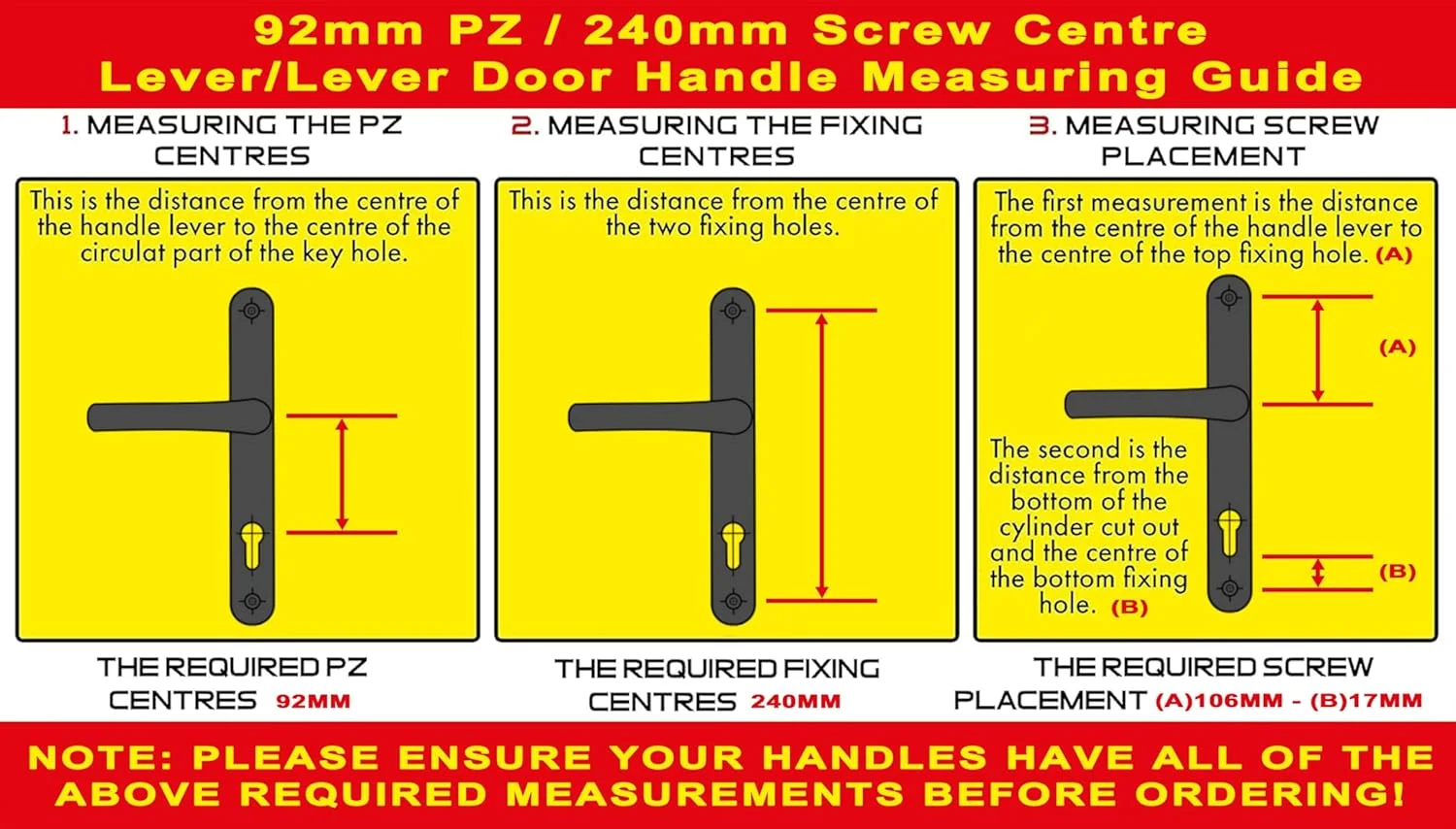 92mm PZ / 240mm Screw Centre Lever/Lever Door Handle Measuring Guide

1. MEASURING THE PZ CENTRES

This is the distance from the centre of the handle lever to the centre of the circulat part of the key hole.

THE REQUIRED PZ CENTRES 92MM

2. MEASURING THE FIXING CENTRES

This is the distance from the centre of the two fixing holes.

THE REQUIRED FIXING CENTRES 240MM

3. MEASURING SCREW PLACEMENT

The first measurement is the distance from the centre of the handle lever to the centre of the top fixing hole. (A)

(A)

The second is the distance from the bottom of the cylinder cut out and the centre of the bottom fixing hole. (B)

(B)

THE REQUIRED SCREW PLACEMENT (A)106MM - (B)17MM

NOTE: PLEASE ENSURE YOUR HANDLES HAVE ALL OF THE ABOVE REQUIRED MEASUREMENTS BEFORE ORDERING!