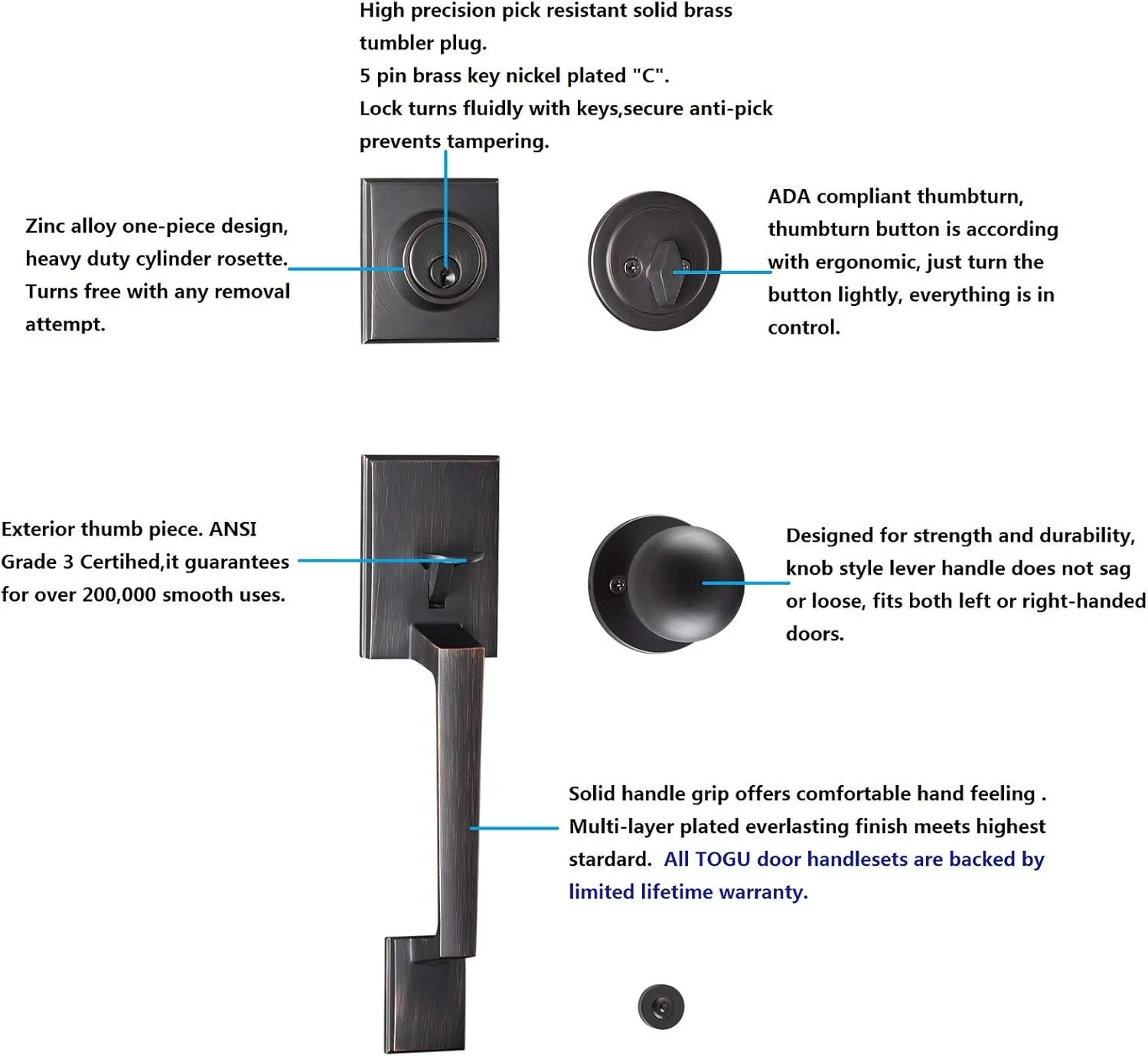 High precision pick resistant solid brass tumbler plug.
5 pin brass key nickel plated "C".
Lock turns fluidly with keys,secure anti-pick prevents tampering.

Zinc alloy one-piece design, heavy duty cylinder rosette. Turns free with any removal attempt.

ADA compliant thumbturn, thumbturn button is according with ergonomic, just turn the button lightly, everything is in control.

Exterior thumb piece. ANSI Grade 3 Certihed,it guarantees for over 200,000 smooth uses.

Designed for strength and durability, knob style lever handle does not sag or loose, fits both left or right-handed doors.

Solid handle grip offers comfortable hand feeling . Multi-layer plated everlasting finish meets highest stardard. All TOGU door handlesets are backed by limited lifetime warranty.