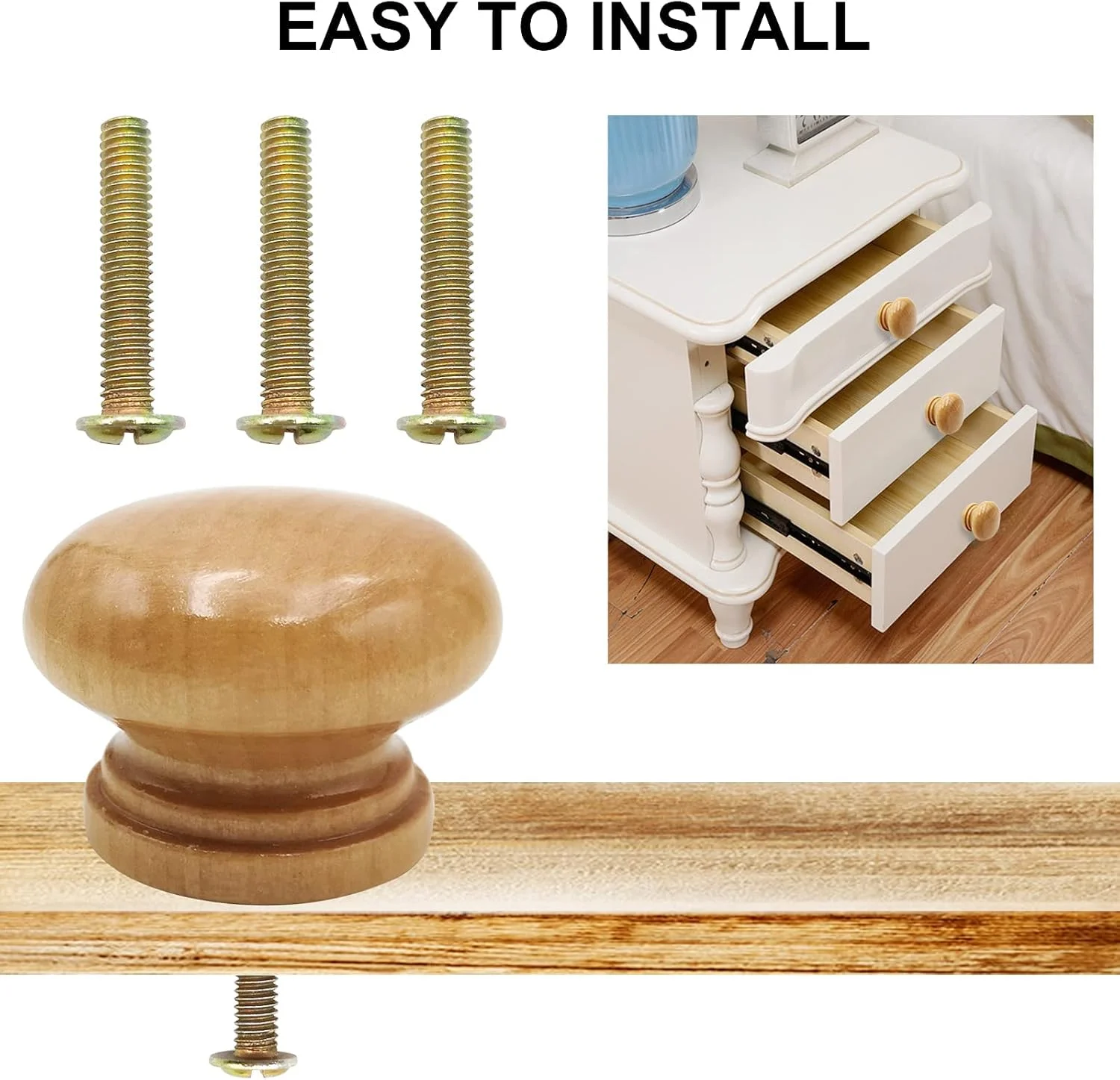 EASY TO INSTALL