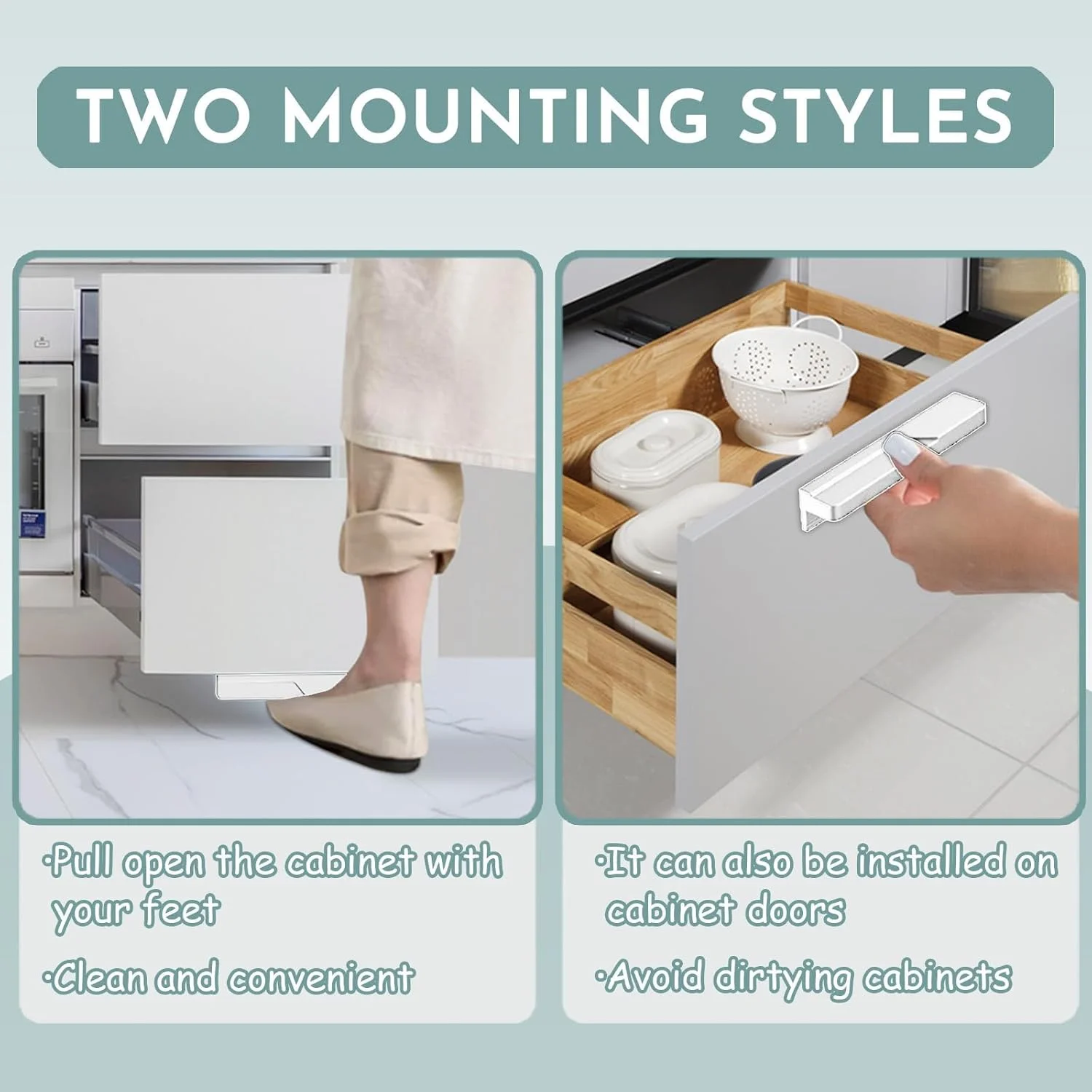 TWO MOUNTING STYLES

·Pull open the cabinet with your feet

·Clean and convenient

·It can also be installed on cabinet doors

·Avoid dirtying cabinets