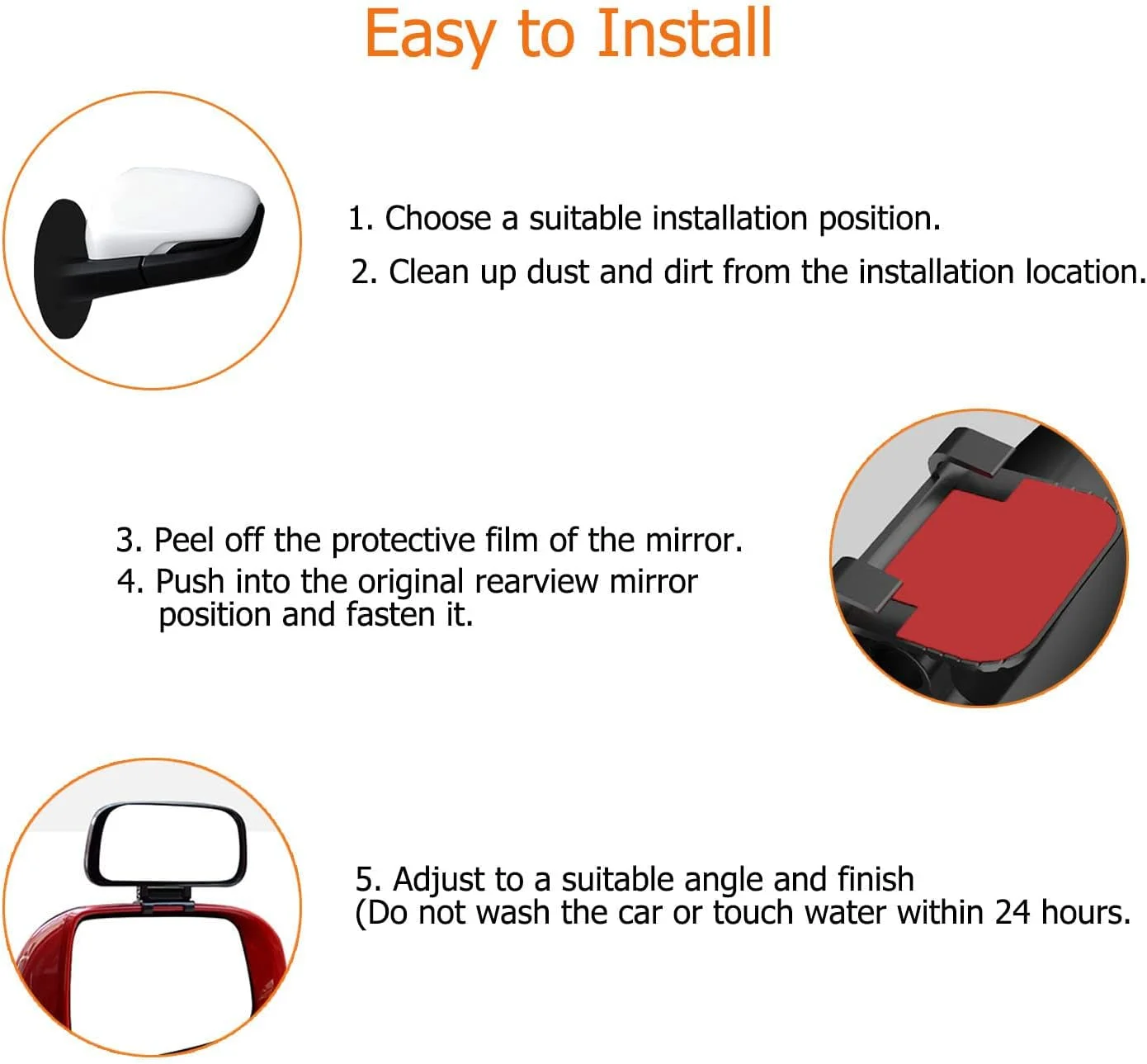 Easy to Install

1. Choose a suitable installation position.
2. Clean up dust and dirt from the installation location.

3. Peel off the protective film of the mirror.
4. Push into the original rearview mirror position and fasten it.

5. Adjust to a suitable angle and finish
(Do not wash the car or touch water within 24 hours.