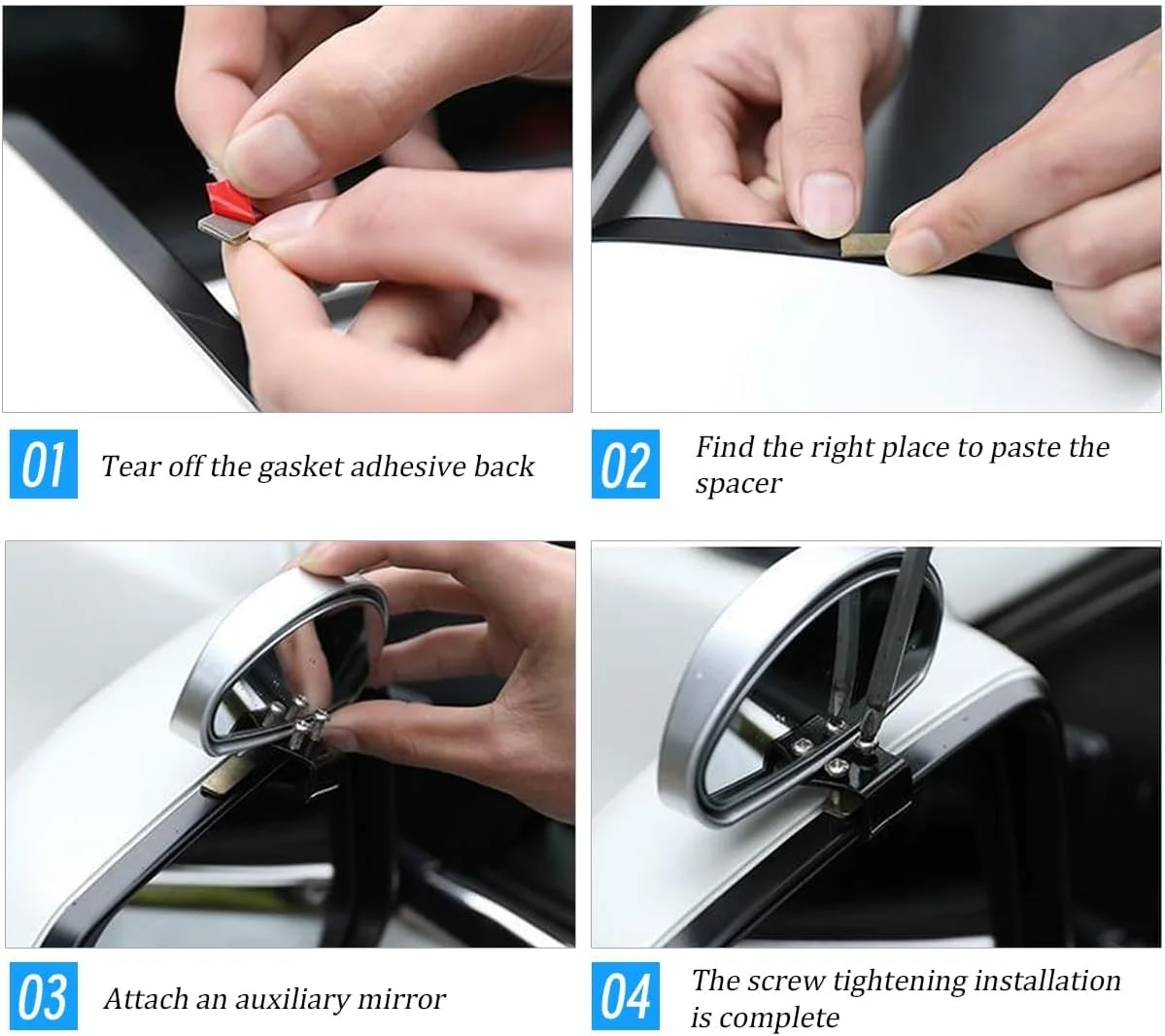 01 Tear off the gasket adhesive back

02 Find the right place to paste the spacer

03 Attach an auxiliary mirror

04 The screw tightening installation is complete