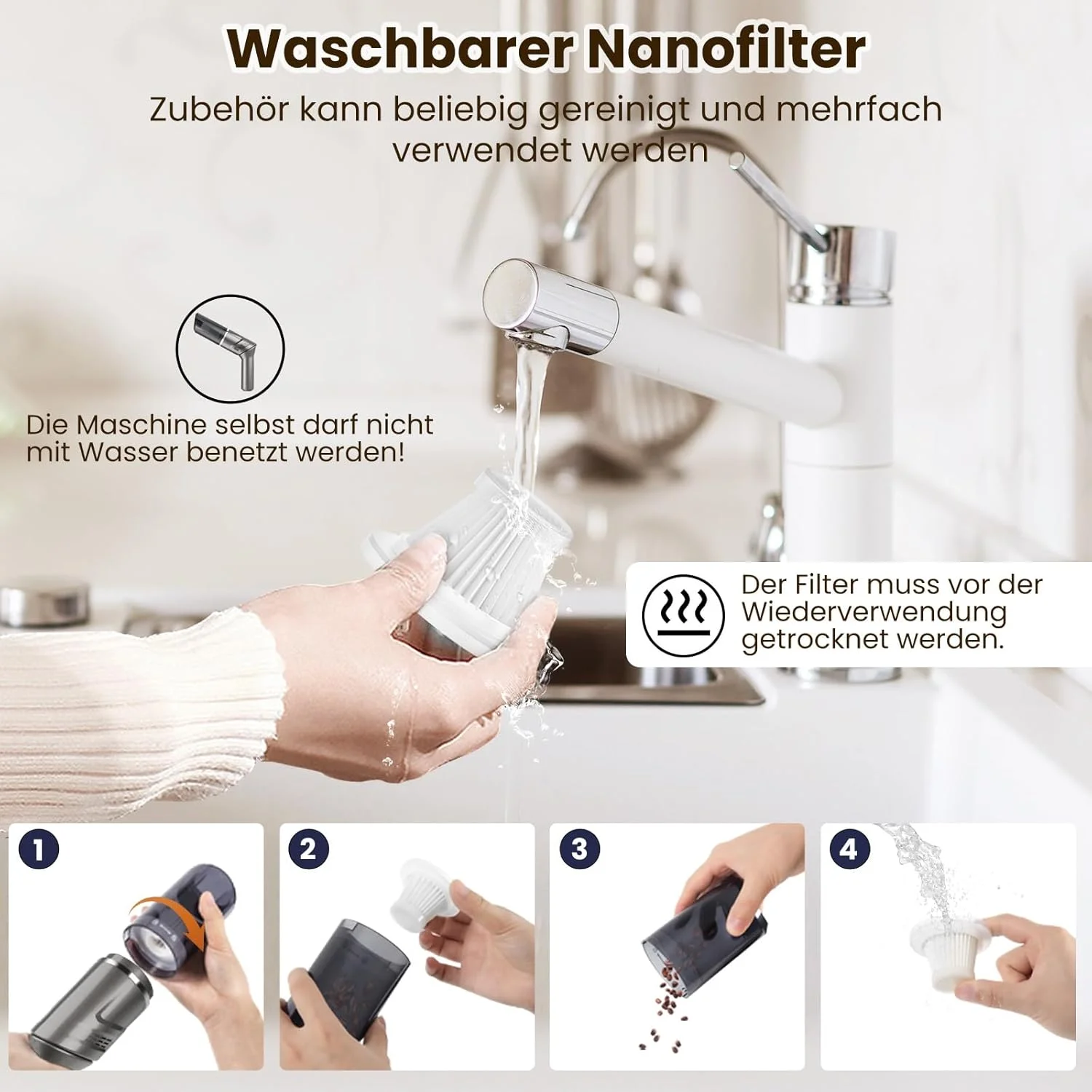 Waschbarer Nanofilter

Zubehör kann beliebig gereinigt und mehrfach verwendet werden

Die Maschine selbst darf nicht mit Wasser benetzt werden!

Der Filter muss vor der Wiederverwendung getrocknet werden.

1

2

3

4