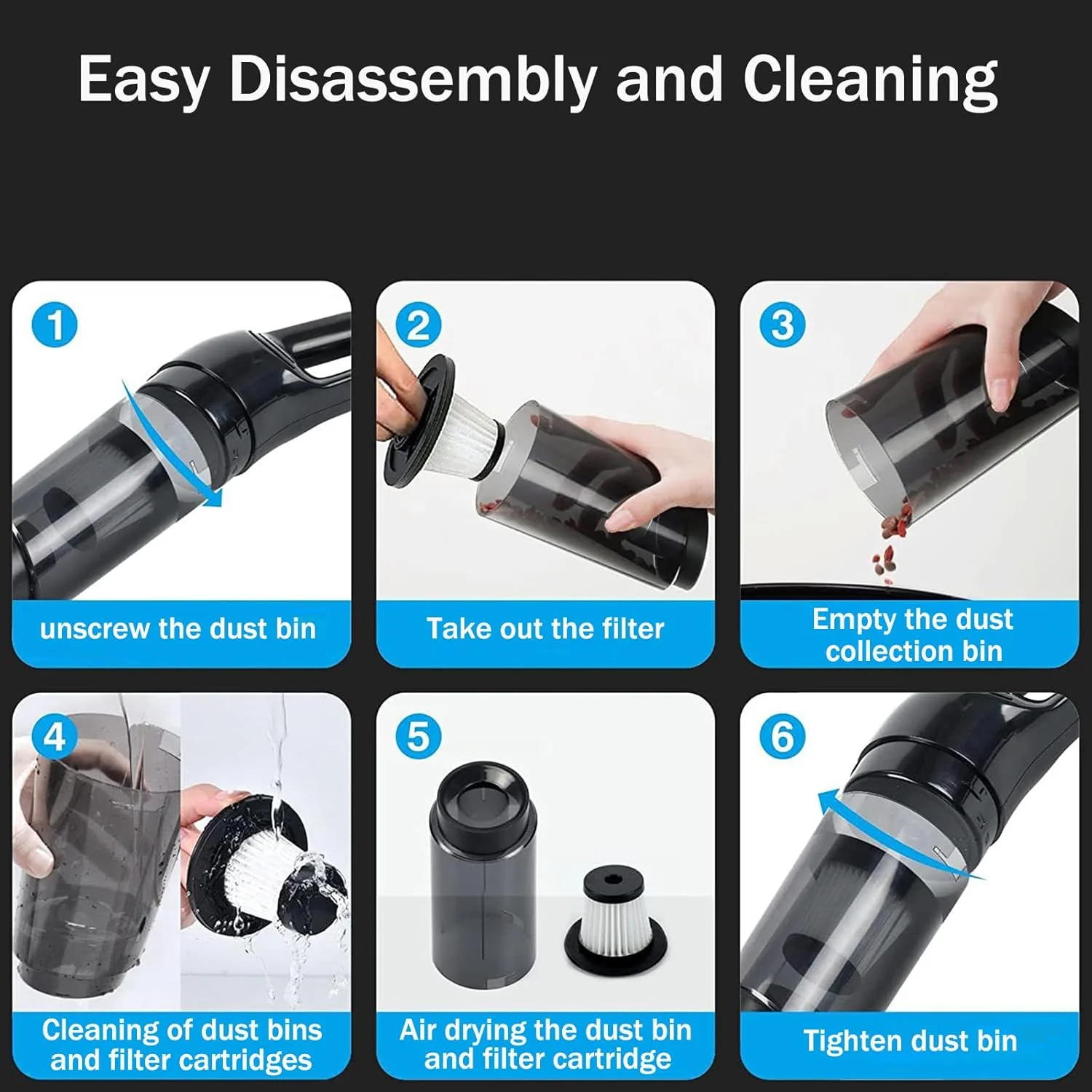 Easy Disassembly and Cleaning

1
unscrew the dust bin

2
Take out the filter

3
Empty the dust collection bin

4
Cleaning of dust bins and filter cartridges

5
Air drying the dust bin and filter cartridge

6
Tighten dust bin