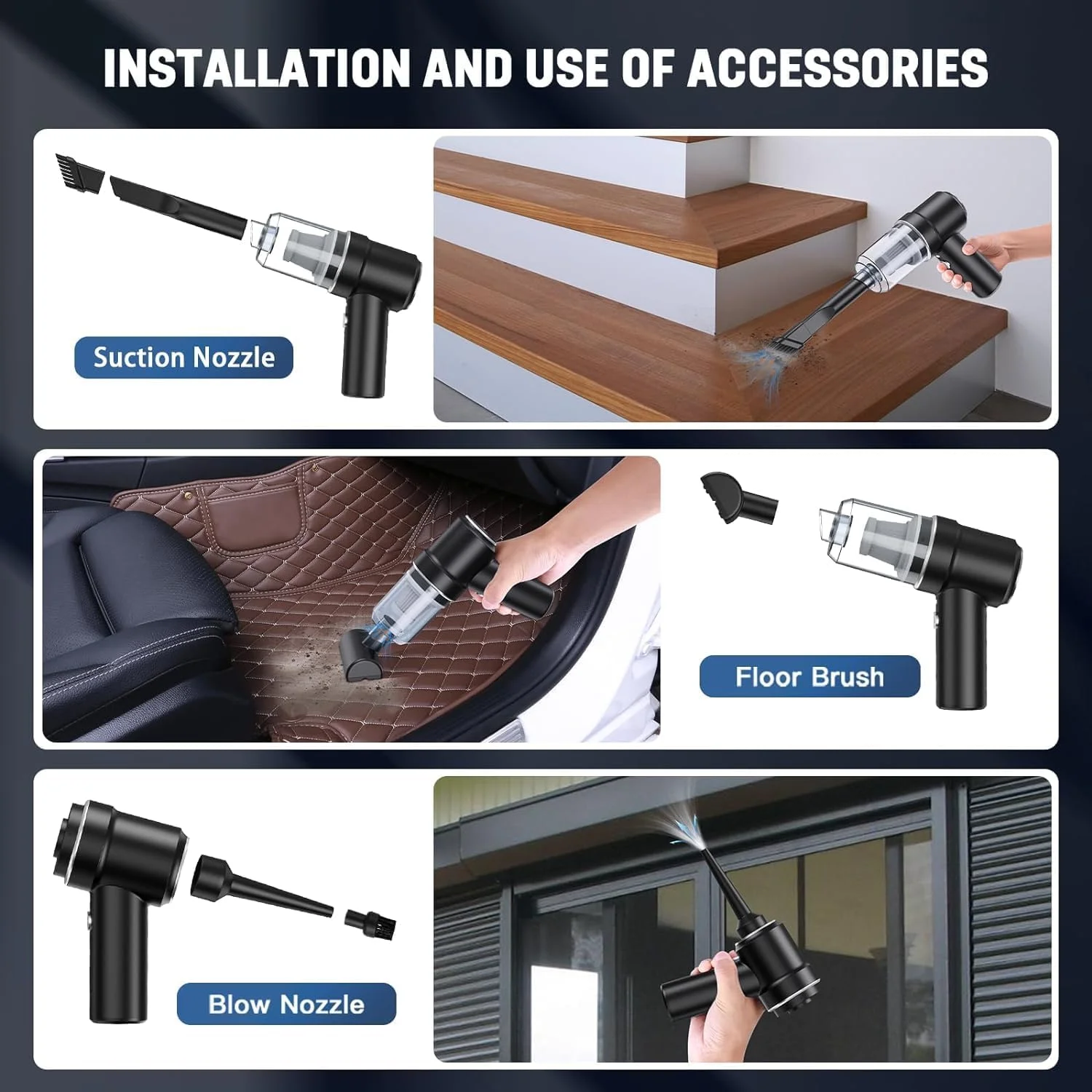 INSTALLATION AND USE OF ACCESSORIES

Suction Nozzle

Floor Brush

Blow Nozzle