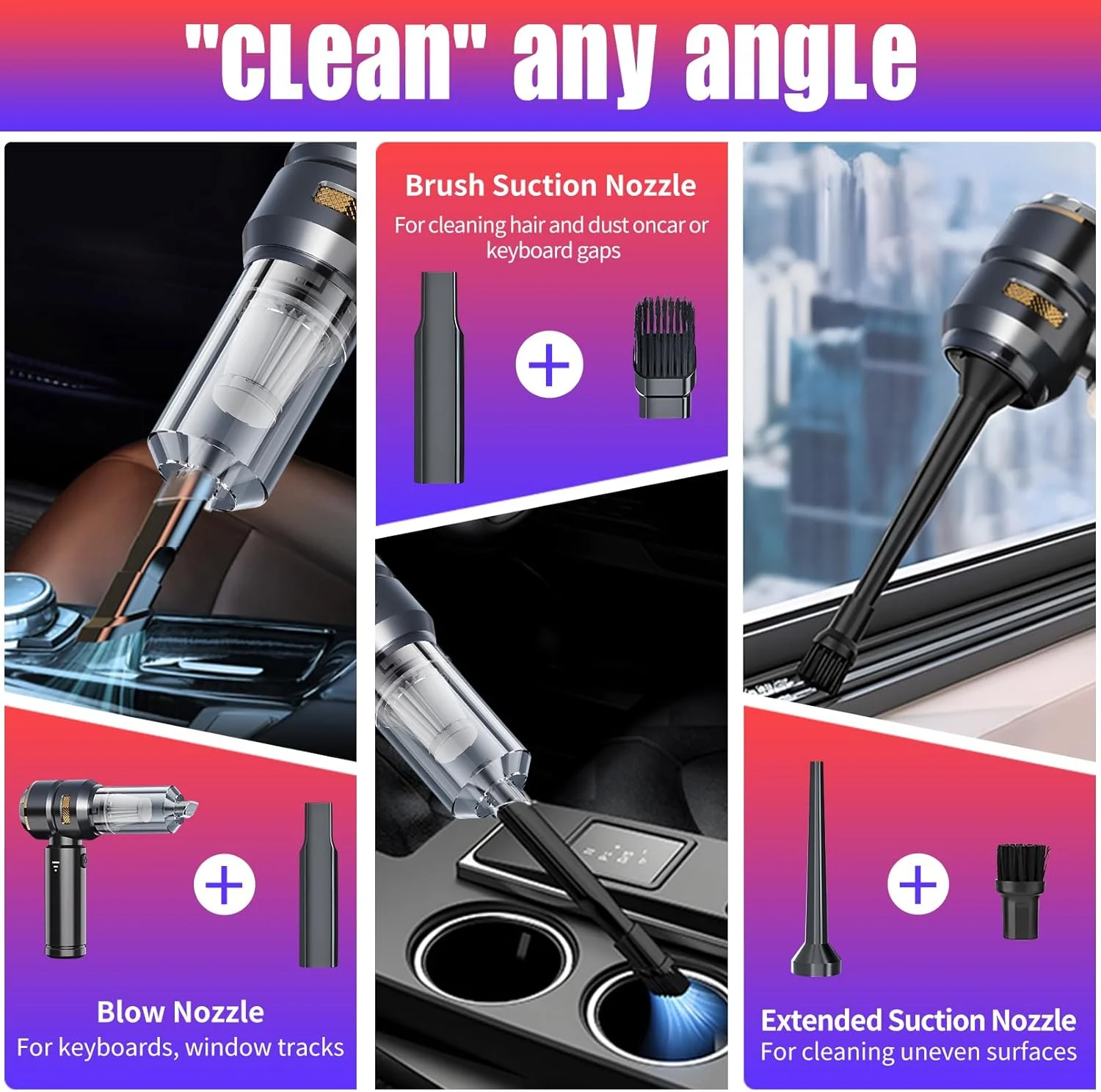 "cLean" any angLe

Brush Suction Nozzle
For cleaning hair and dust oncar or keyboard gaps

Blow Nozzle
For keyboards, window tracks

Extended Suction Nozzle
For cleaning uneven surfaces