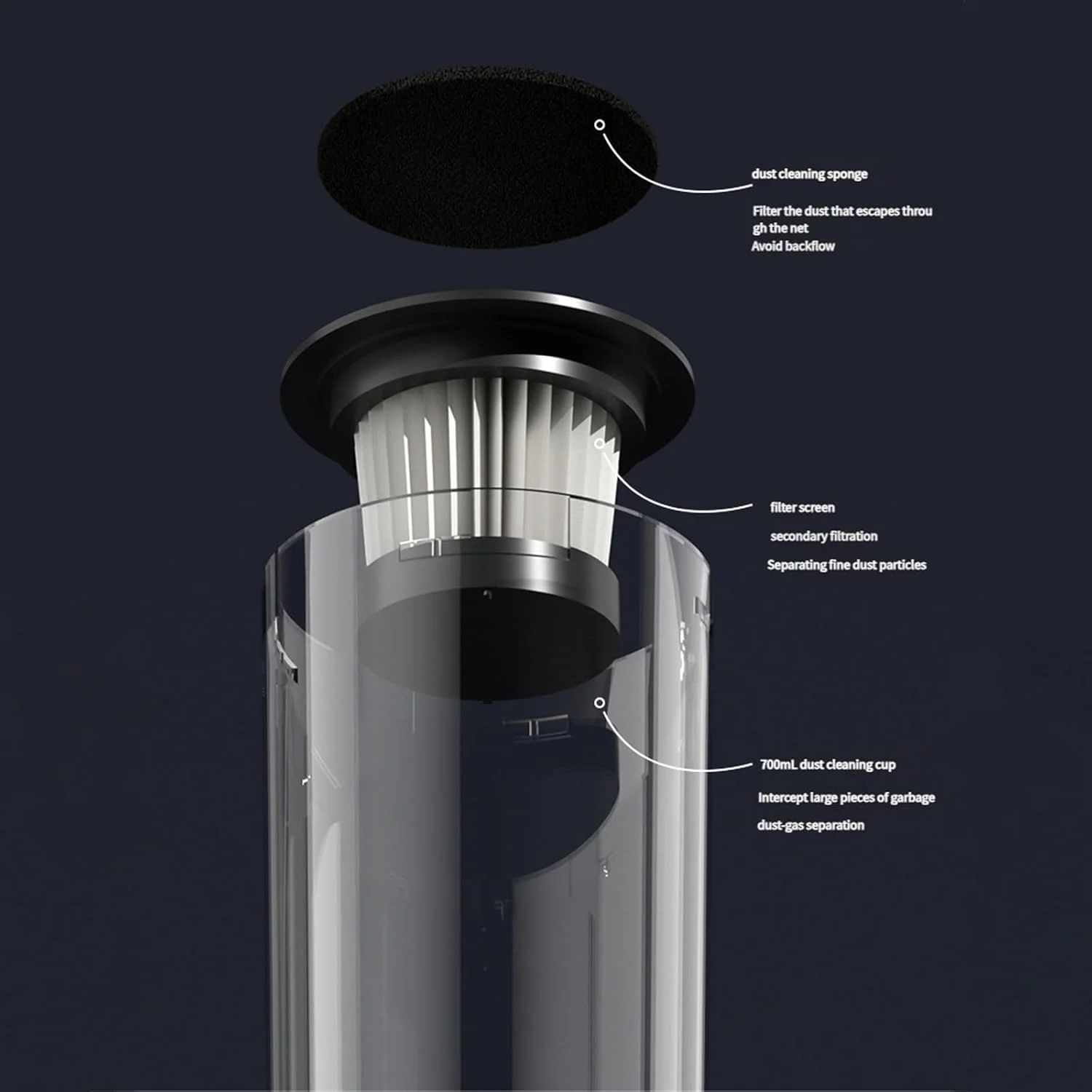 dust cleaning sponge

Filter the dust that escapes throu gh the net
Avoid backflow

filter screen

secondary filtration

Separating fine dust particles

700mL dust cleaning cup

Intercept large pieces of garbage

dust-gas separation