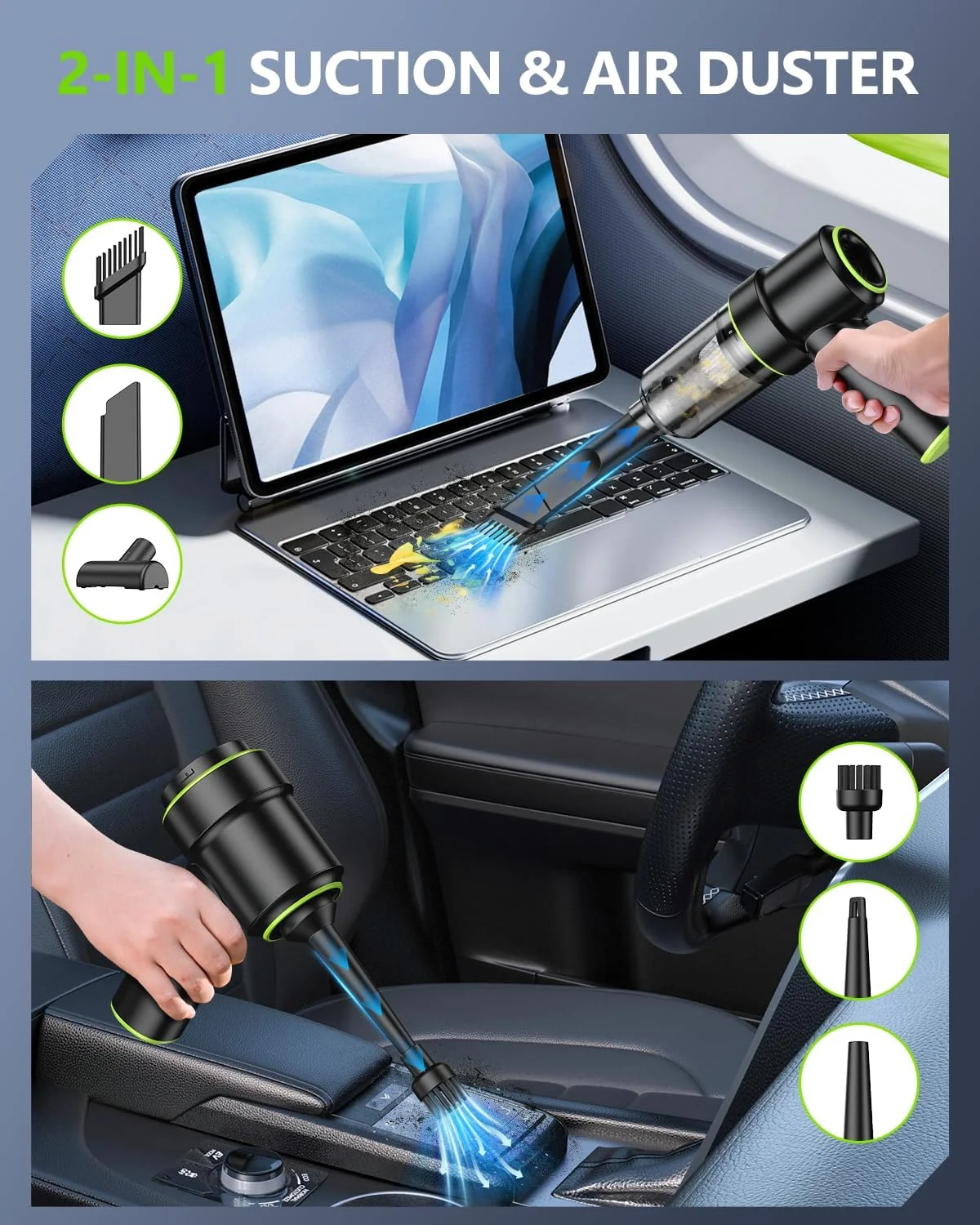 2-IN-1 SUCTION & AIR DUSTER