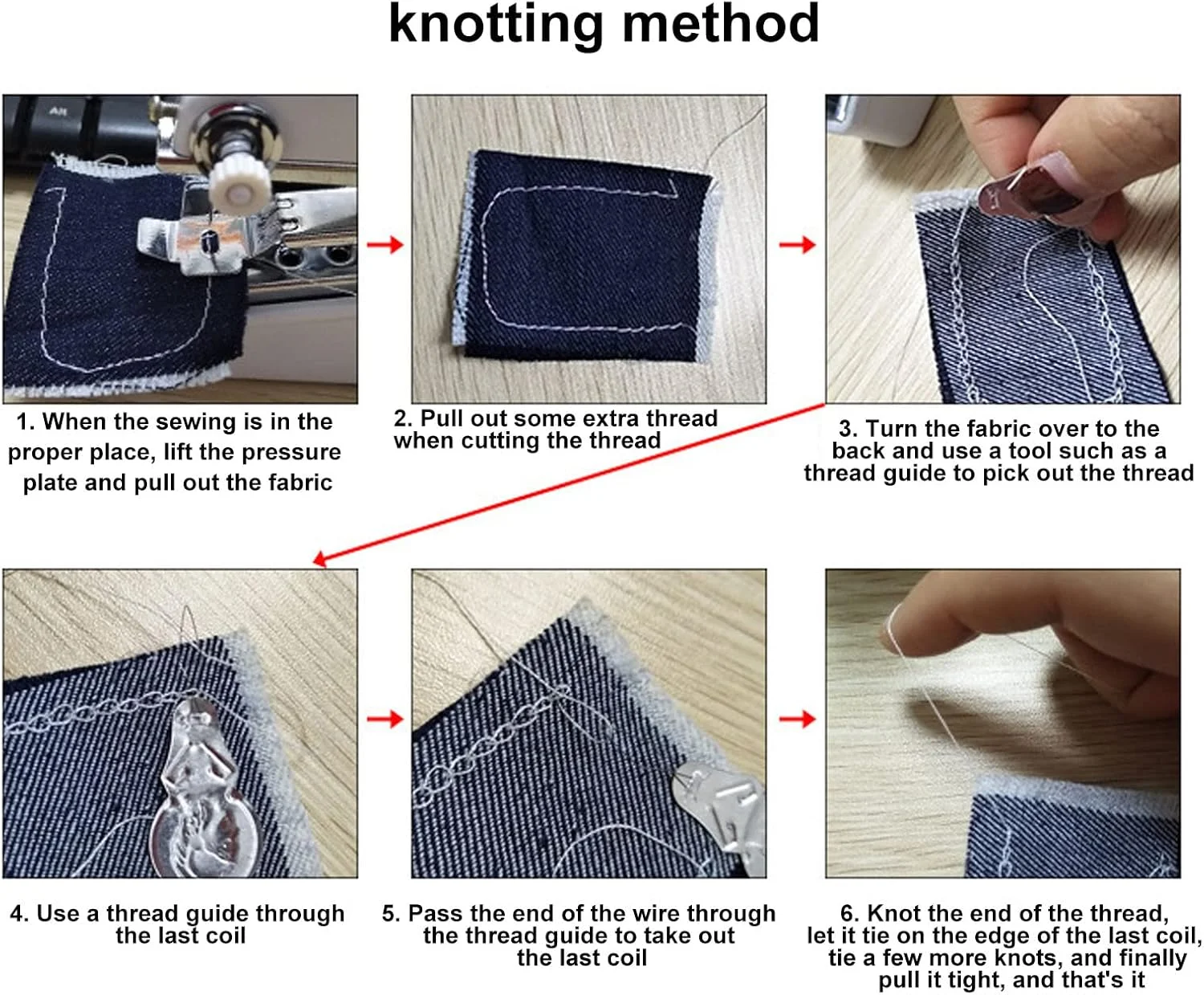 knotting method

1. When the sewing is in the proper place, lift the pressure plate and pull out the fabric

2. Pull out some extra thread when cutting the thread

3. Turn the fabric over to the back and use a tool such as a thread guide to pick out the thread

4. Use a thread guide through the last coil

5. Pass the end of the wire through the thread guide to take out the last coil

6. Knot the end of the thread, let it tie on the edge of the last coil, tie a few more knots, and finally pull it tight, and that's it