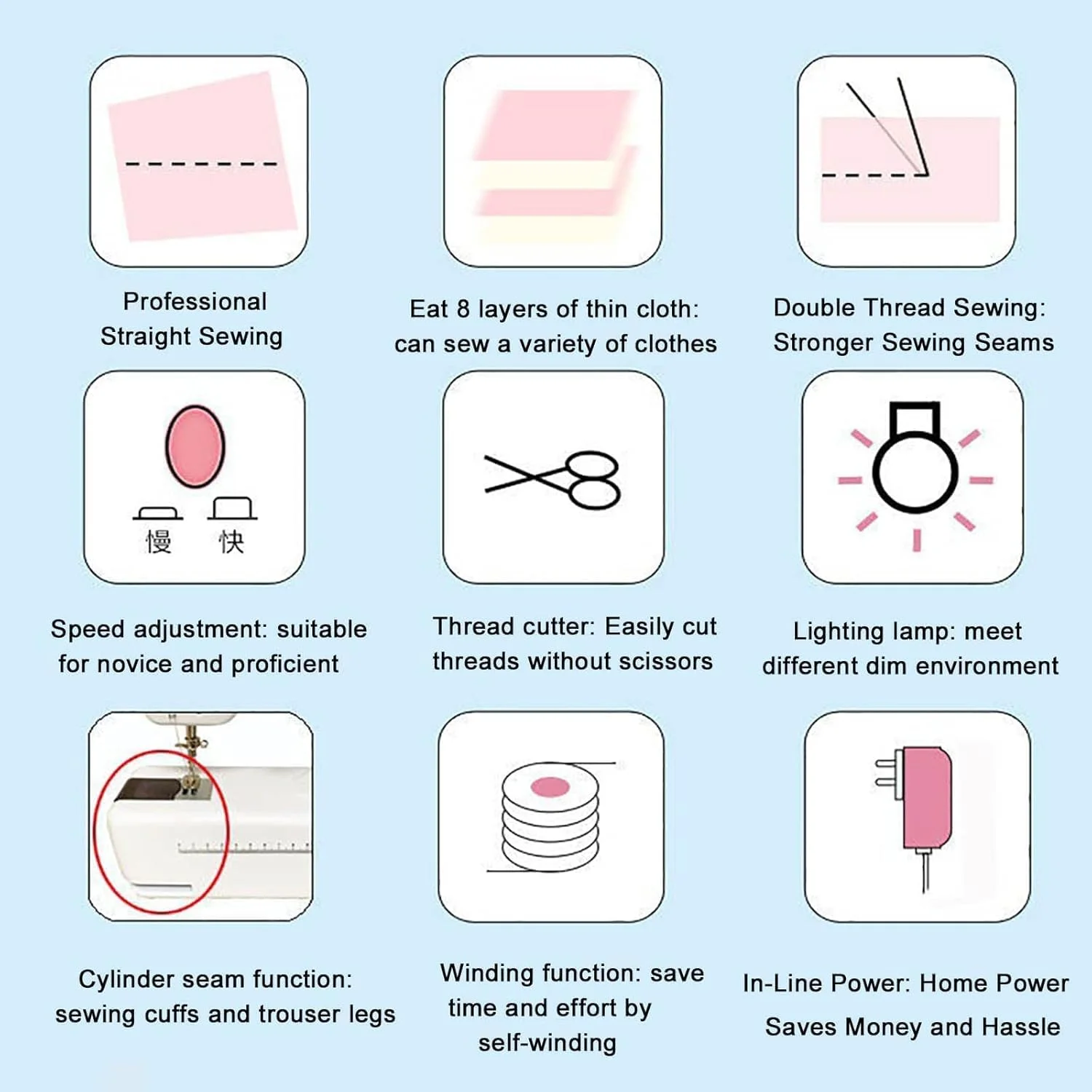 Professional Straight Sewing

Eat 8 layers of thin cloth: can sew a variety of clothes

Double Thread Sewing: Stronger Sewing Seams

慢 快

Speed adjustment: suitable for novice and proficient

Thread cutter: Easily cut threads without scissors

Lighting lamp: meet different dim environment

Cylinder seam function: sewing cuffs and trouser legs

Winding function: save time and effort by self-winding

In-Line Power: Home Power Saves Money and Hassle