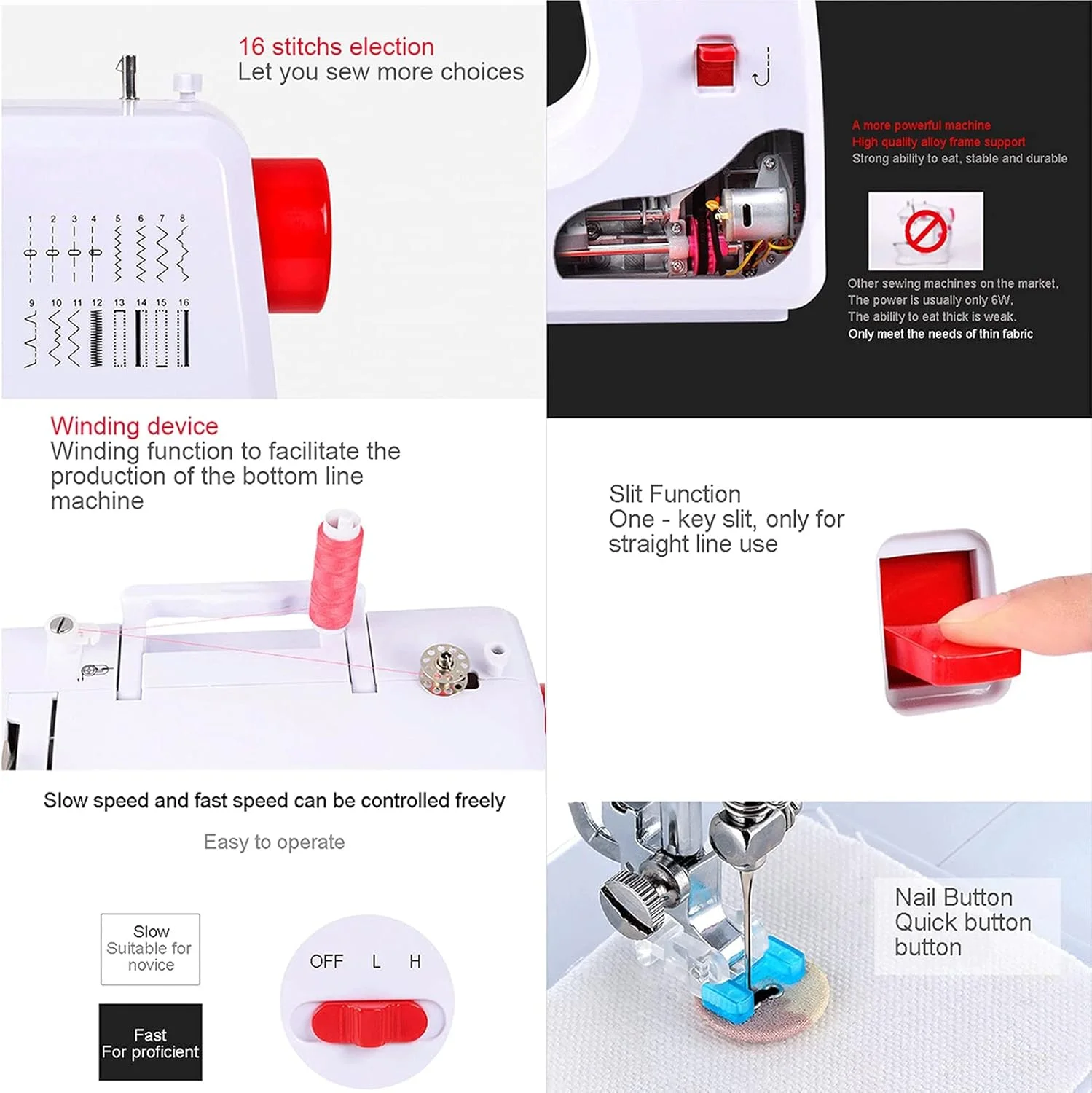 16 stitchs election
Let you sew more choices

1 2 3 4 5 6 7 8
9 10 11 12 13 14 15 16

A more powerful machine
High quality alloy frame support
Strong ability to eat, stable and durable

Other sewing machines on the market,
The power is usually only 6W,
The ability to eat thick is weak.
Only meet the needs of thin fabric

Winding device
Winding function to facilitate the production of the bottom line machine

Slit Function
One - key slit, only for straight line use

Slow speed and fast speed can be controlled freely

Easy to operate

Slow
Suitable for novice

Fast
For proficient

OFF L H

Nail Button
Quick button button