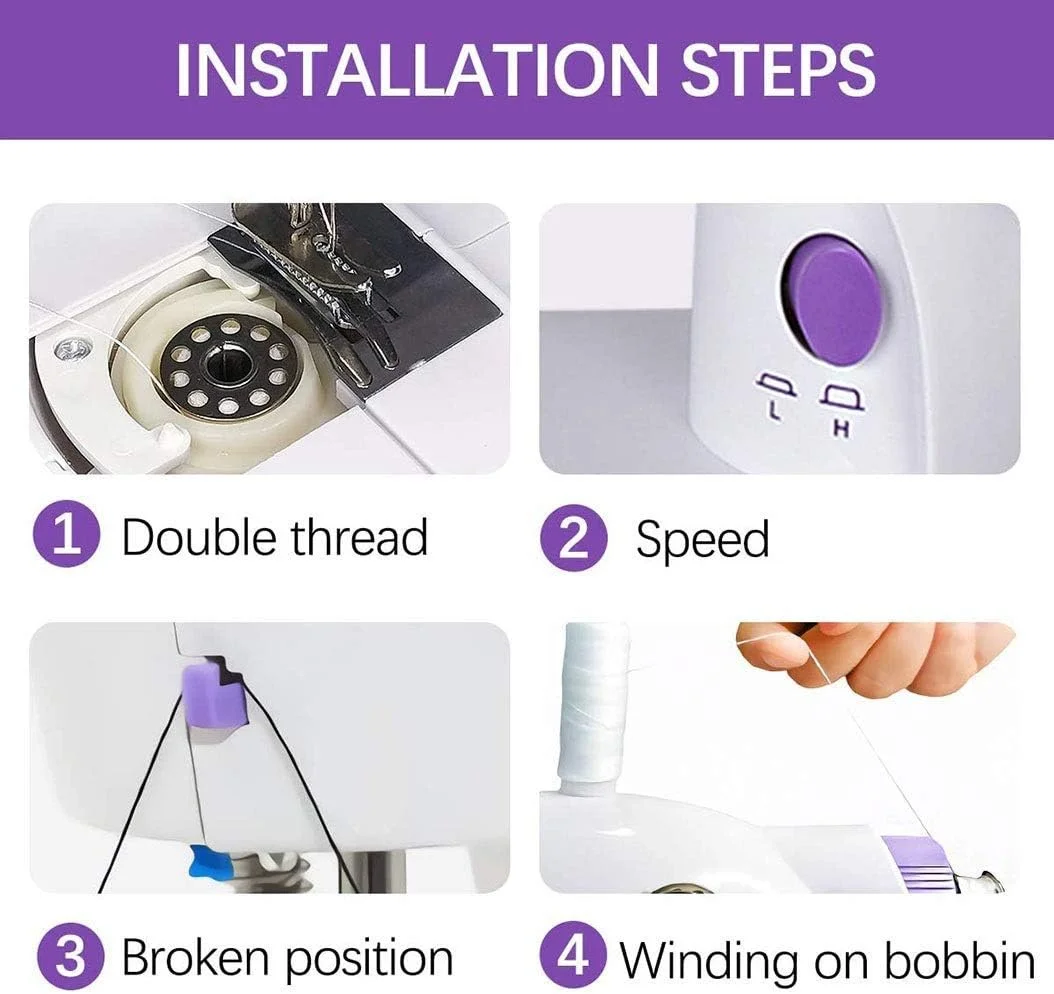 INSTALLATION STEPS

L H

1 Double thread

2 Speed

3 Broken position

4 Winding on bobbin