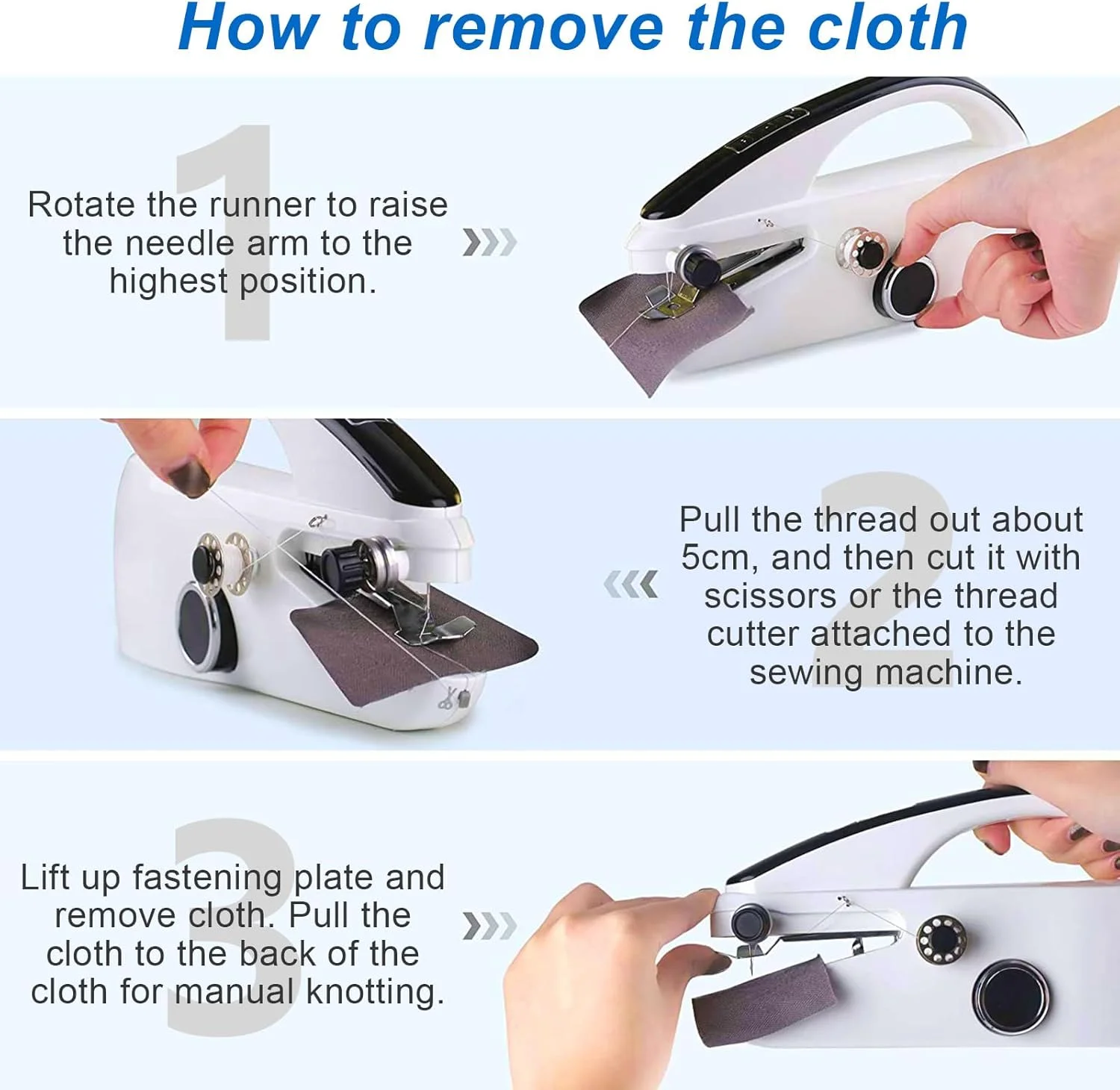 How to remove the cloth

1

Rotate the runner to raise the needle arm to the highest position.

2

Pull the thread out about 5cm, and then cut it with scissors or the thread cutter attached to the sewing machine.

3

Lift up fastening plate and remove cloth. Pull the cloth to the back of the cloth for manual knotting.