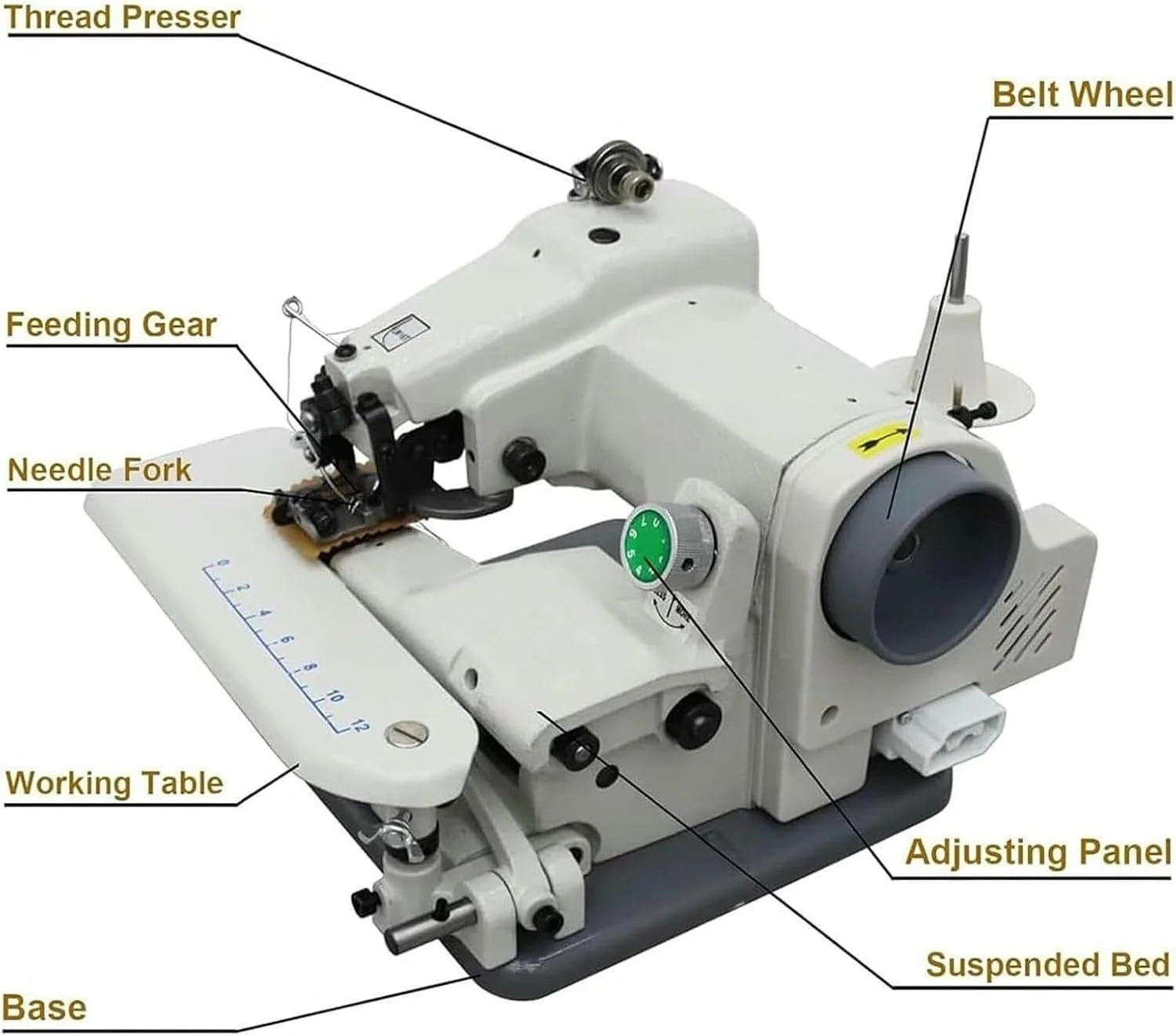 Thread Presser

Belt Wheel

Feeding Gear

Needle Fork

0
2
4
6
8
10
12

Working Table

Adjusting Panel

Suspended Bed

Base