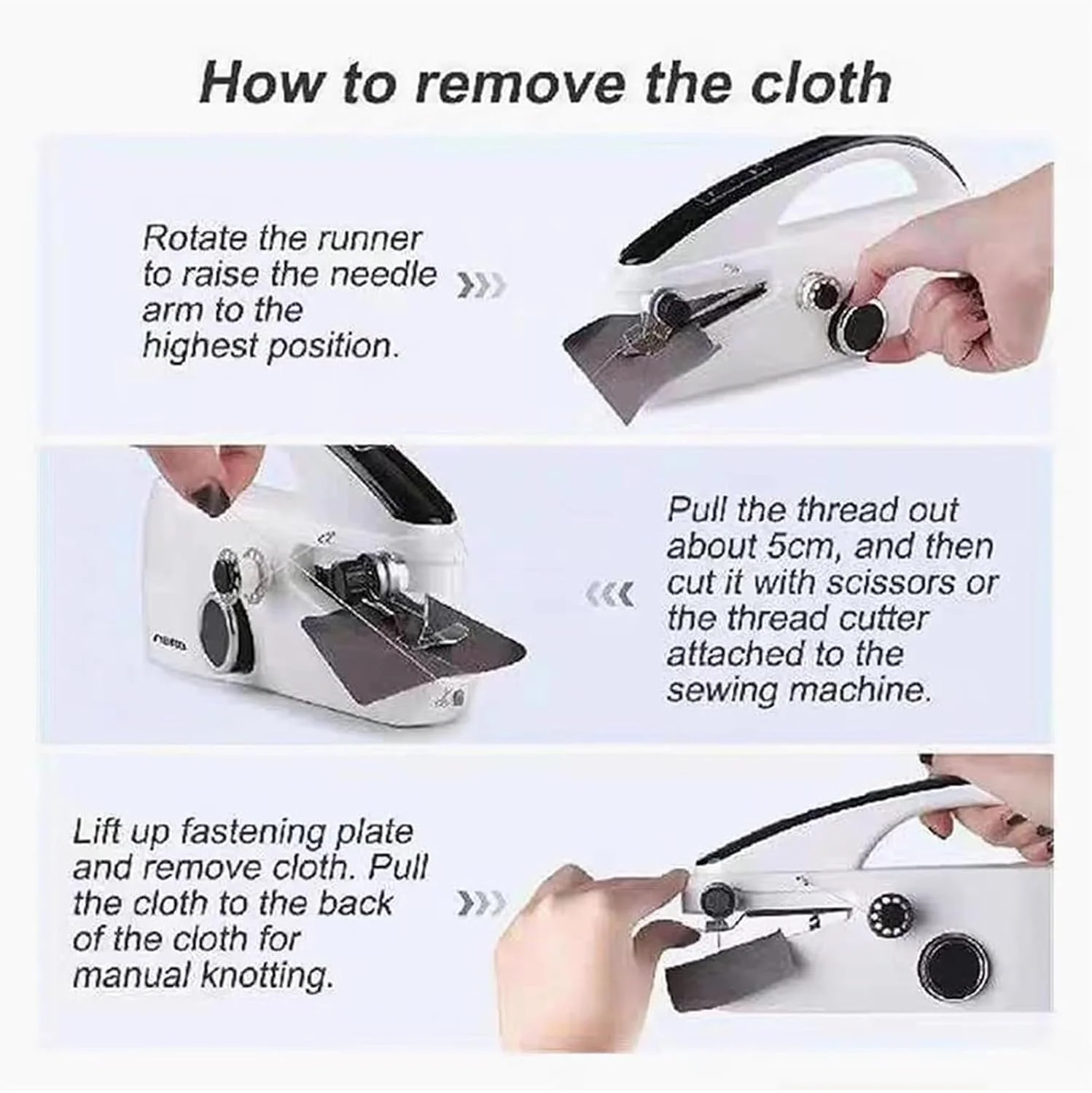 How to remove the cloth

Rotate the runner to raise the needle arm to the highest position.

Pull the thread out about 5cm, and then cut it with scissors or the thread cutter attached to the sewing machine.

Lift up fastening plate and remove cloth. Pull the cloth to the back of the cloth for manual knotting.