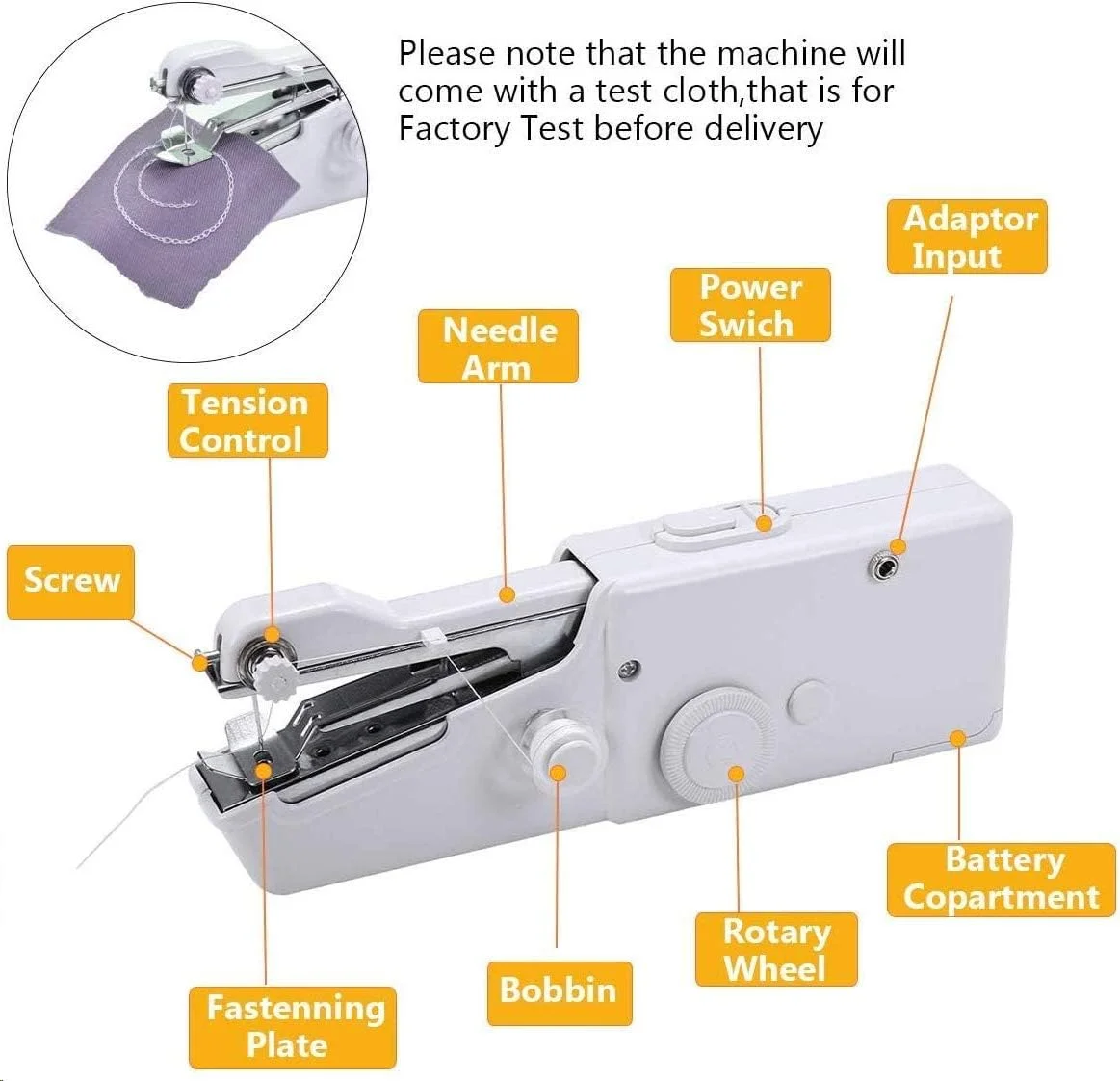 Please note that the machine will come with a test cloth,that is for Factory Test before delivery

Adaptor Input

Power Swich

Needle Arm

Tension Control

Screw

Battery Copartment

Rotary Wheel

Bobbin

Fastenning Plate