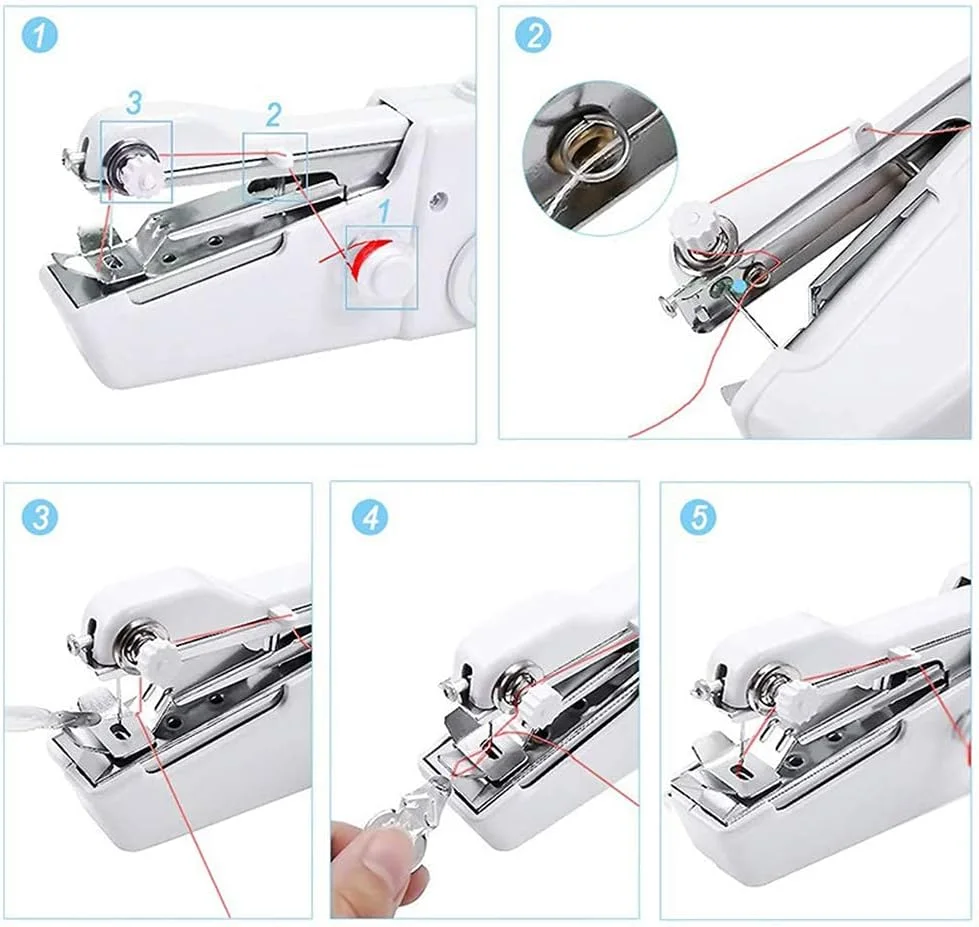 1
3
2
1
2
3
4
5