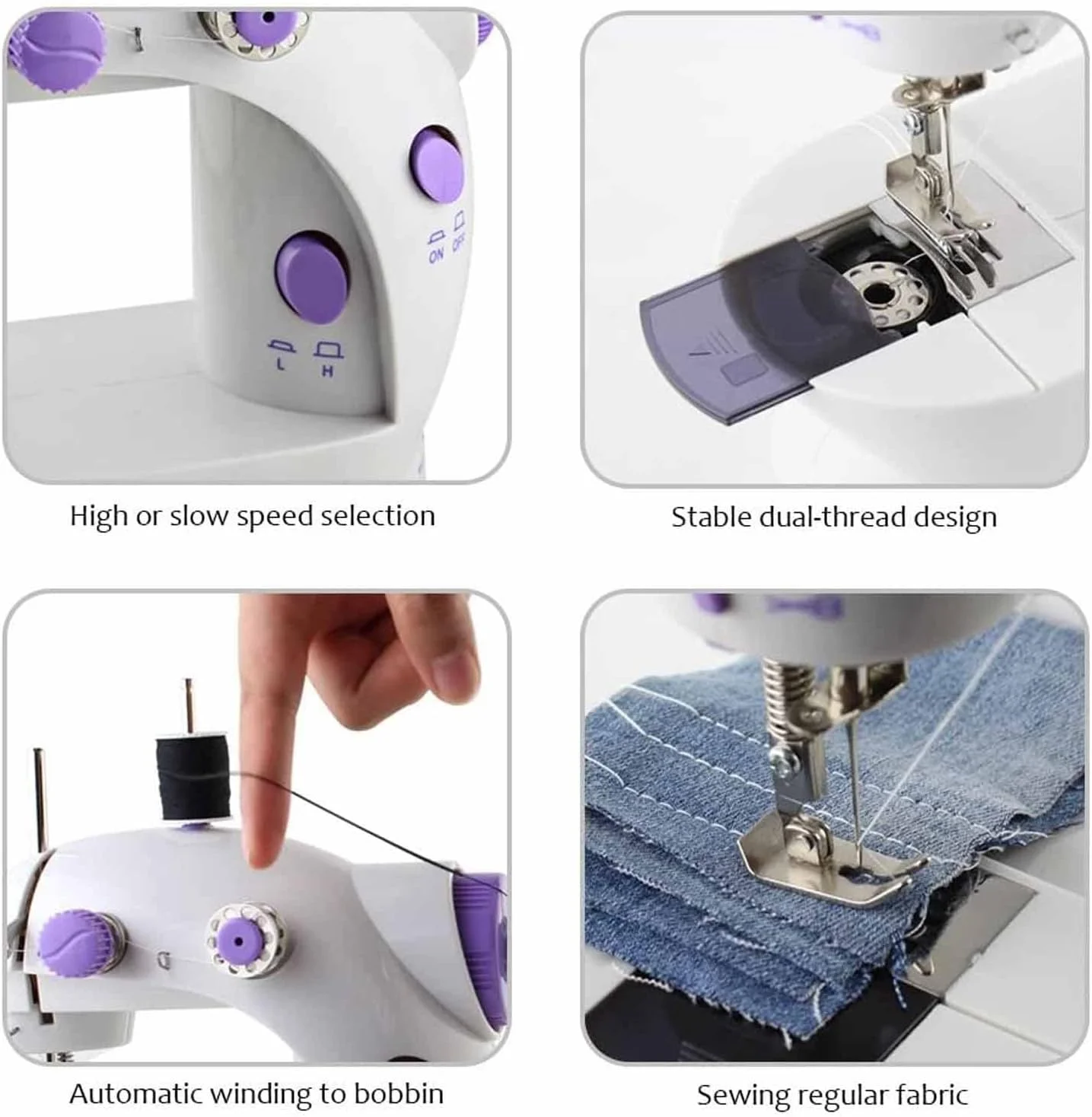 ON OFF

L H

High or slow speed selection

Stable dual-thread design

Automatic winding to bobbin

Sewing regular fabric