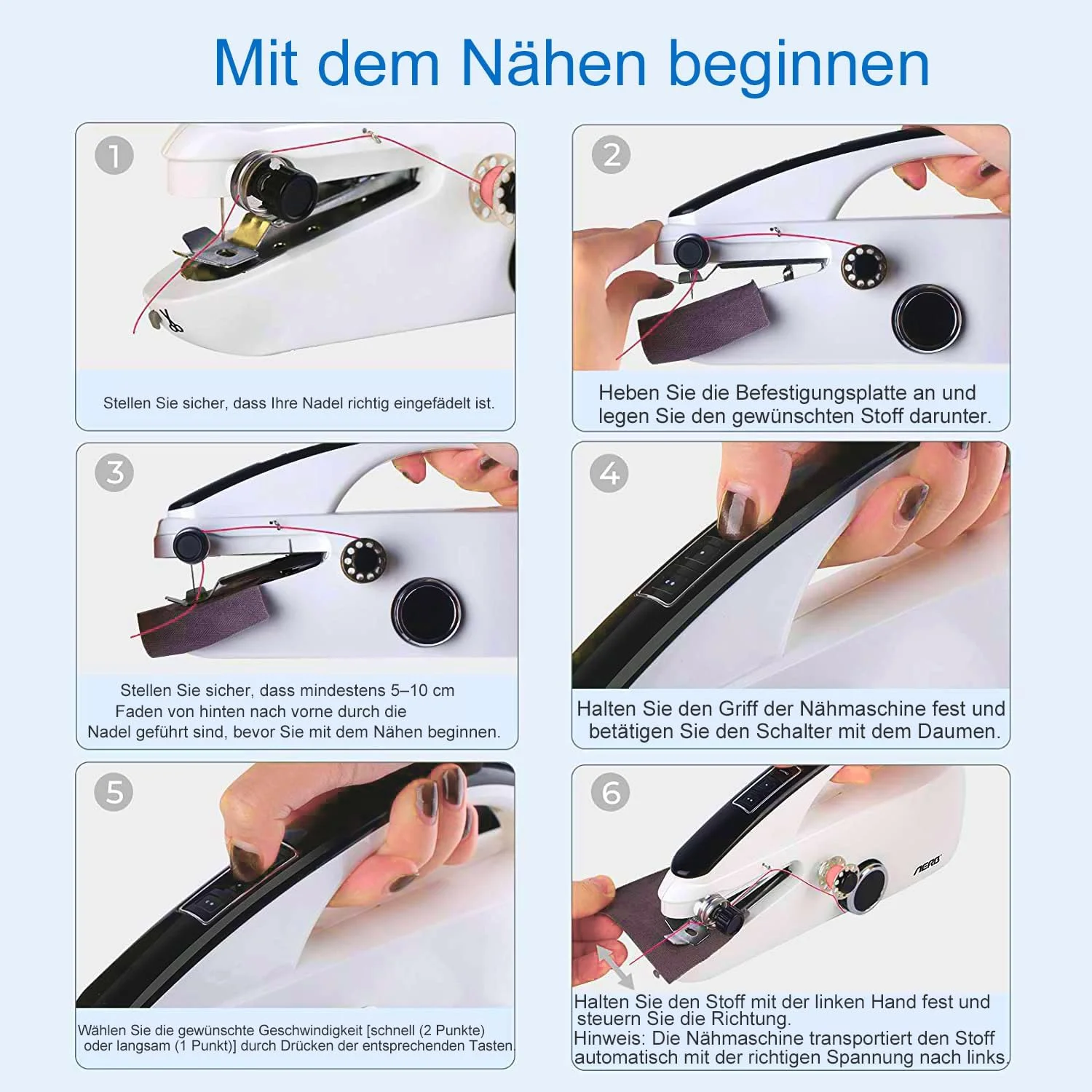 Mit dem Nähen beginnen

1

Stellen Sie sicher, dass Ihre Nadel richtig eingefädelt ist.

2

Heben Sie die Befestigungsplatte an und legen Sie den gewünschten Stoff darunter.

3

Stellen Sie sicher, dass mindestens 5–10 cm Faden von hinten nach vorne durch die Nadel geführt sind, bevor Sie mit dem Nähen beginnen.

4

Halten Sie den Griff der Nähmaschine fest und betätigen Sie den Schalter mit dem Daumen.

5

Wählen Sie die gewünschte Geschwindigkeit [schnell (2 Punkte) oder langsam (1 Punkt)] durch Drücken der entsprechenden Tasten.

6

AERO

Halten Sie den Stoff mit der linken Hand fest und steuern Sie die Richtung.
Hinweis: Die Nähmaschine transportiert den Stoff automatisch mit der richtigen Spannung nach links.