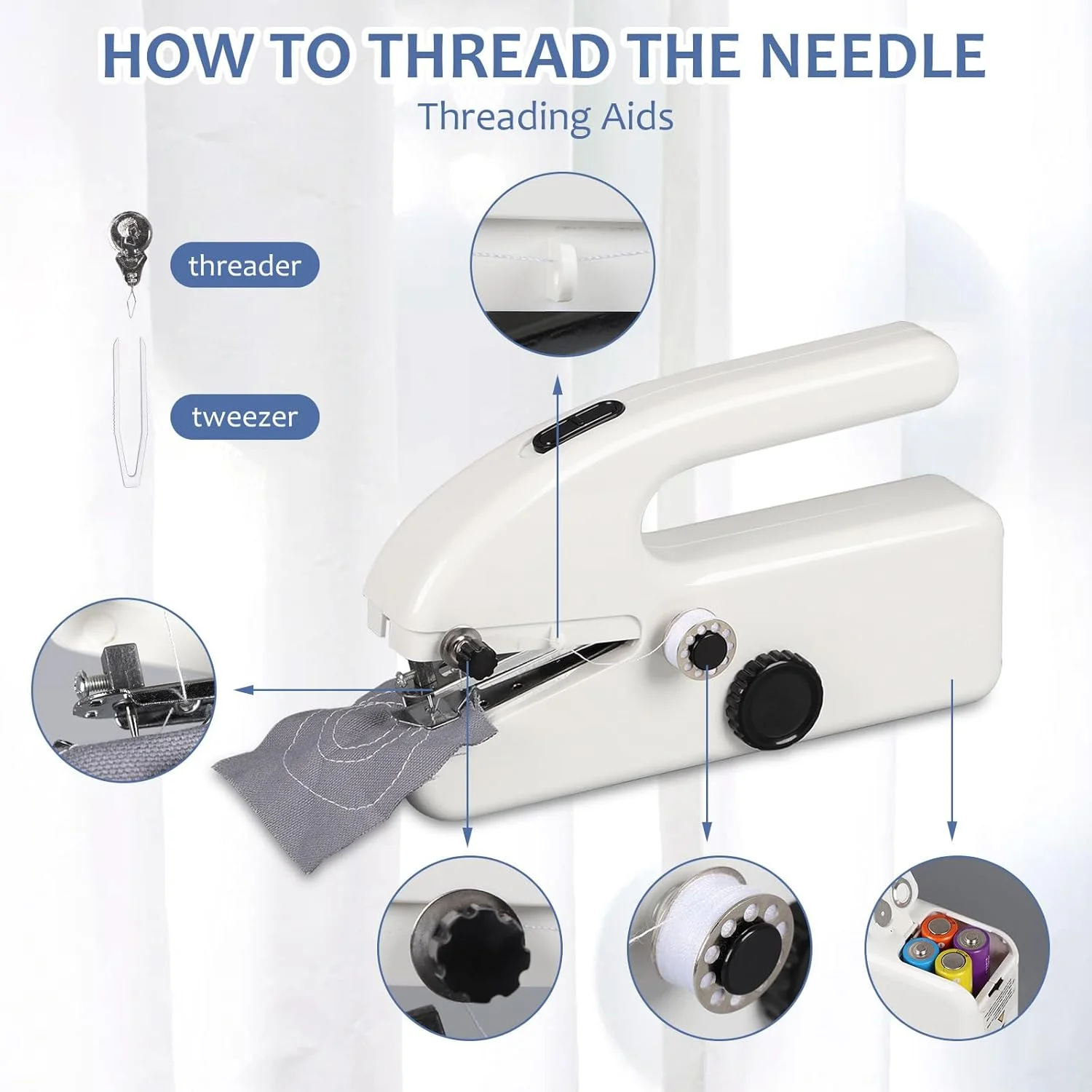 HOW TO THREAD THE NEEDLE

Threading Aids

threader

tweezer