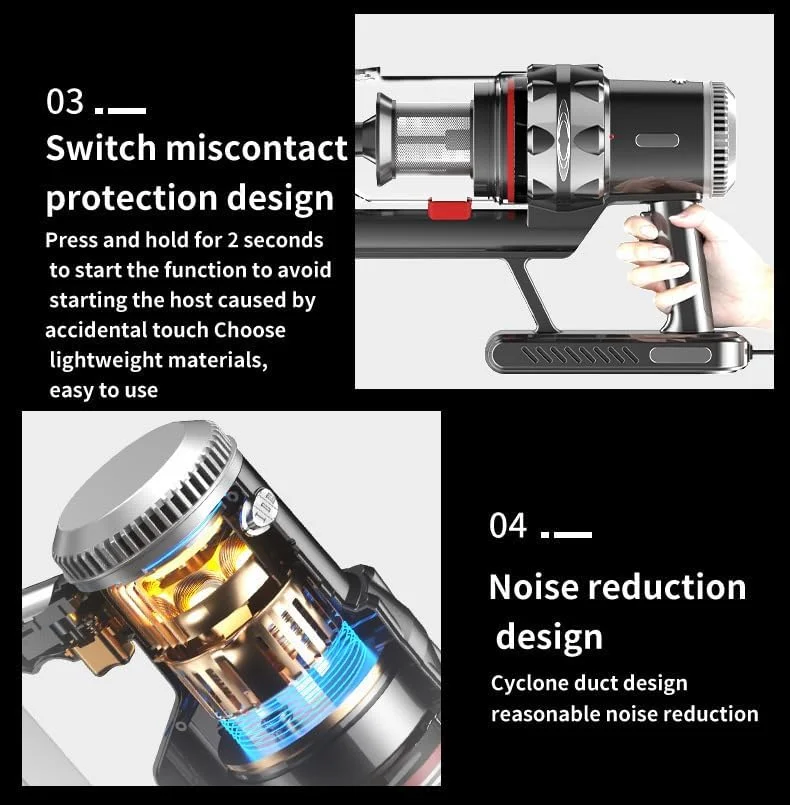 03

Switch miscontact protection design

Press and hold for 2 seconds to start the function to avoid starting the host caused by accidental touch Choose lightweight materials, easy to use

04

Noise reduction design

Cyclone duct design reasonable noise reduction