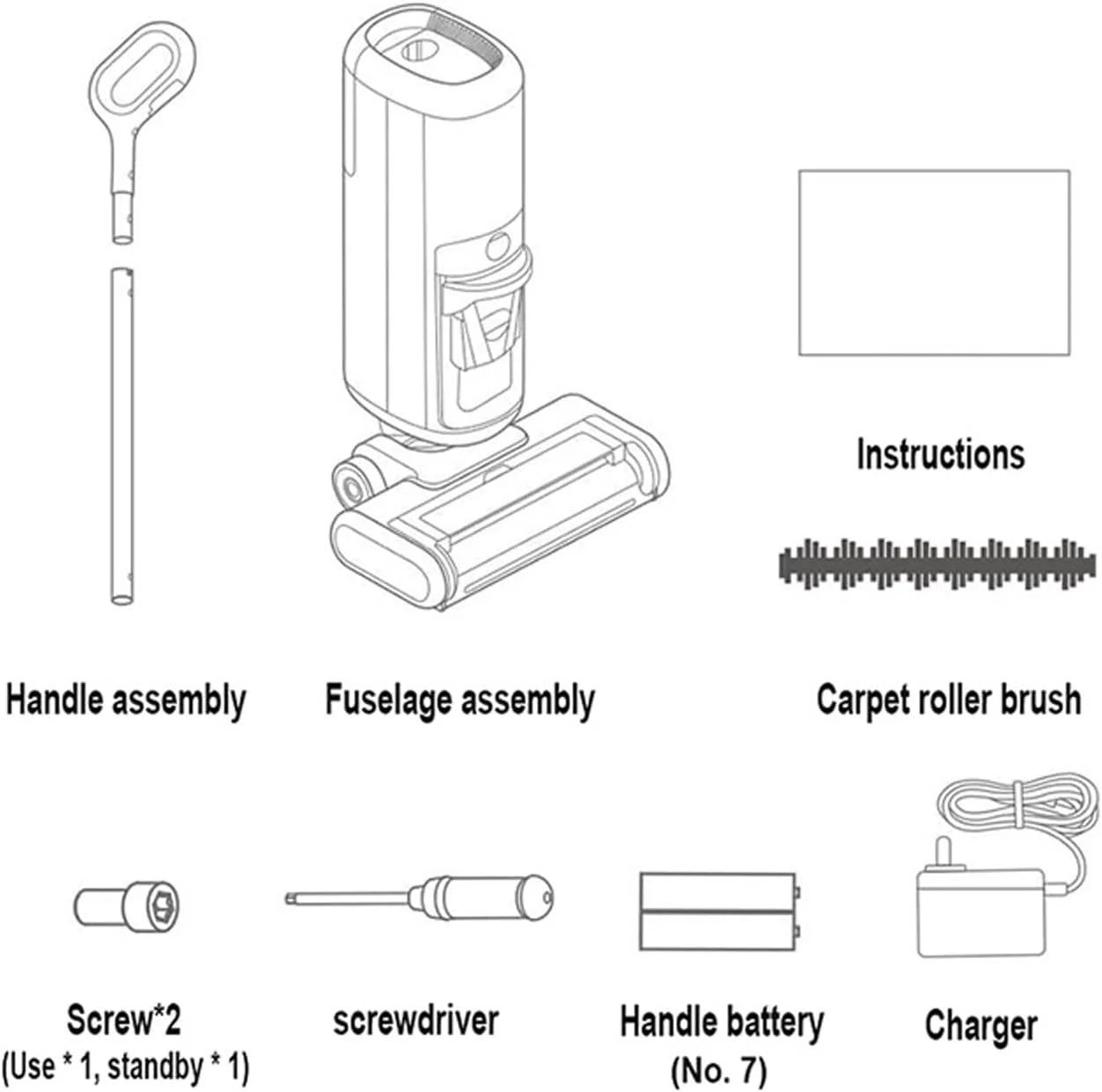 Instructions

Handle assembly

Fuselage assembly

Carpet roller brush

Screw*2
(Use * 1, standby * 1)

screwdriver

Handle battery
(No. 7)

Charger