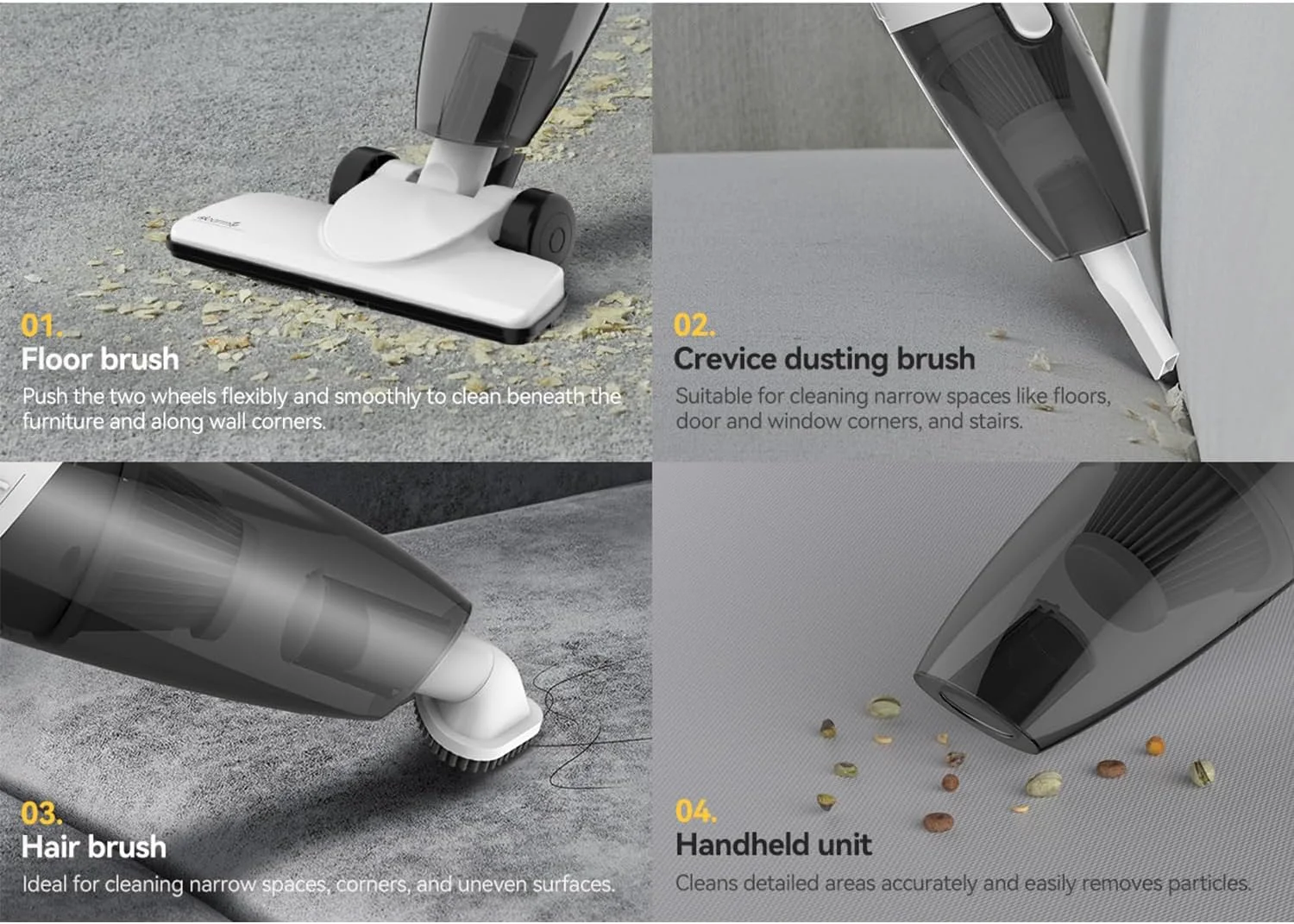 01.
Floor brush
Push the two wheels flexibly and smoothly to clean beneath the furniture and along wall corners.

02.
Crevice dusting brush
Suitable for cleaning narrow spaces like floors, door and window corners, and stairs.

03.
Hair brush
Ideal for cleaning narrow spaces, corners, and uneven surfaces.

04.
Handheld unit
Cleans detailed areas accurately and easily removes particles.