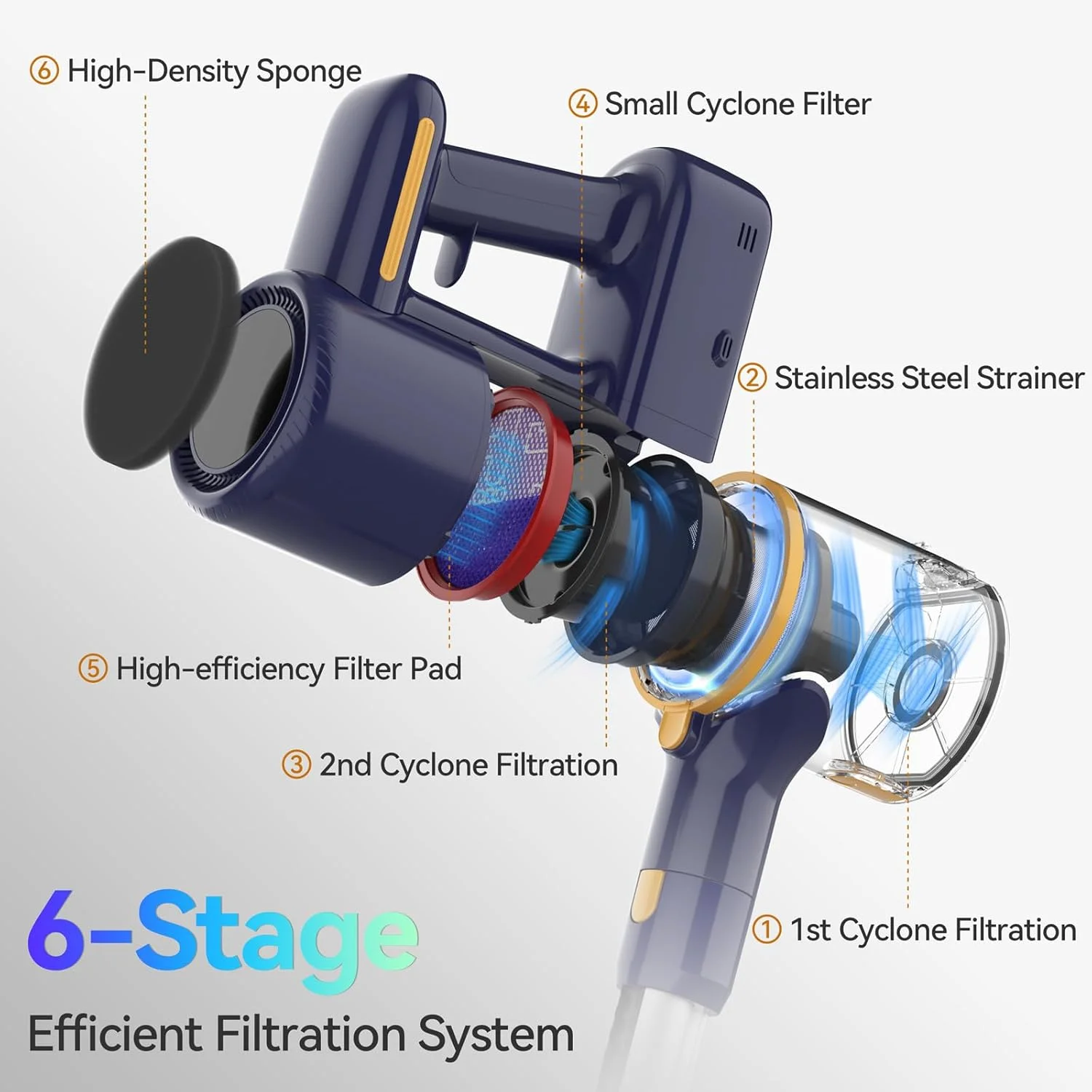 ⑥ High-Density Sponge

④ Small Cyclone Filter

② Stainless Steel Strainer

⑤ High-efficiency Filter Pad

③ 2nd Cyclone Filtration

① 1st Cyclone Filtration

6-Stage

Efficient Filtration System