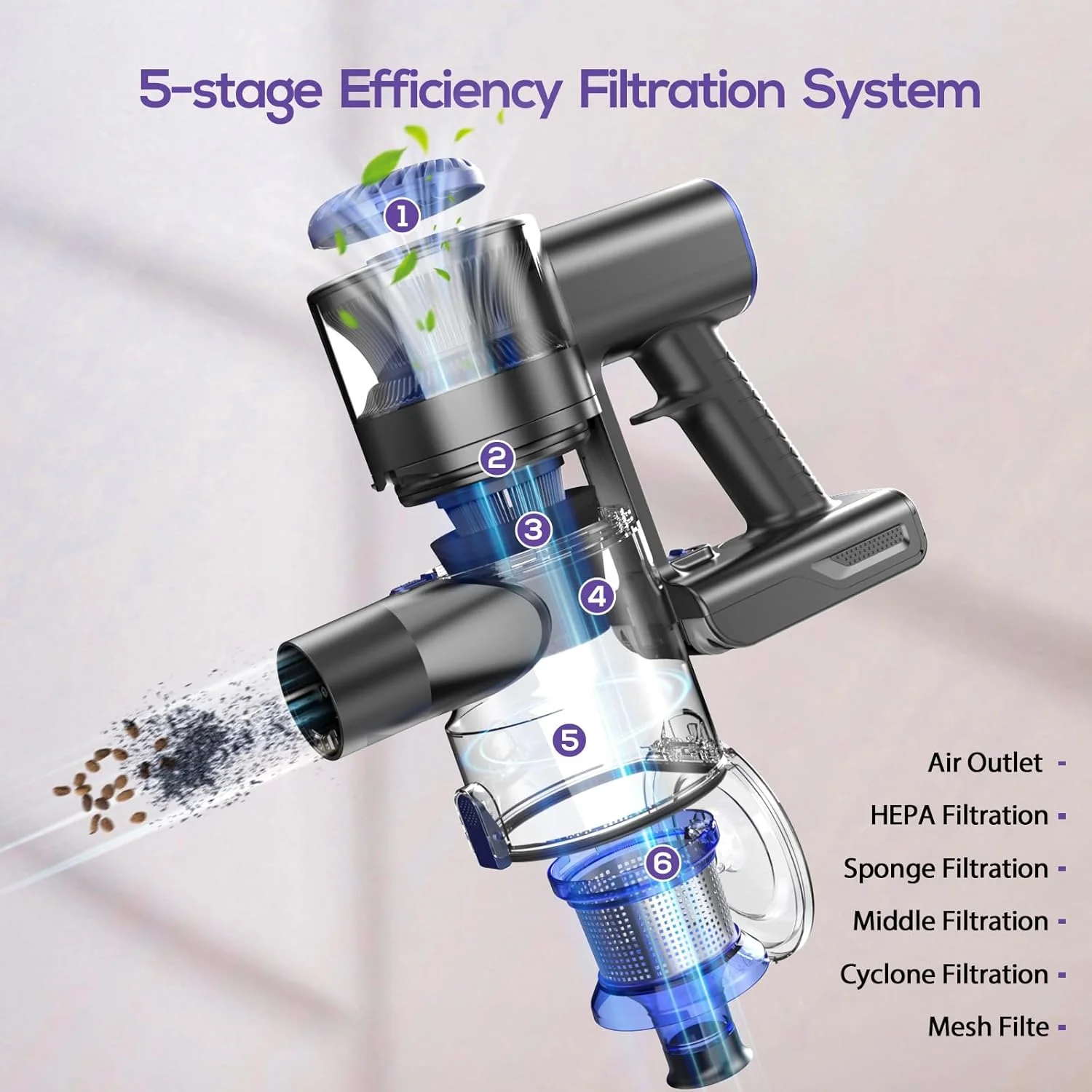 5-stage Efficiency Filtration System

1

2

3

4

5

6

Air Outlet -
HEPA Filtration -
Sponge Filtration -
Middle Filtration -
Cyclone Filtration -
Mesh Filte -