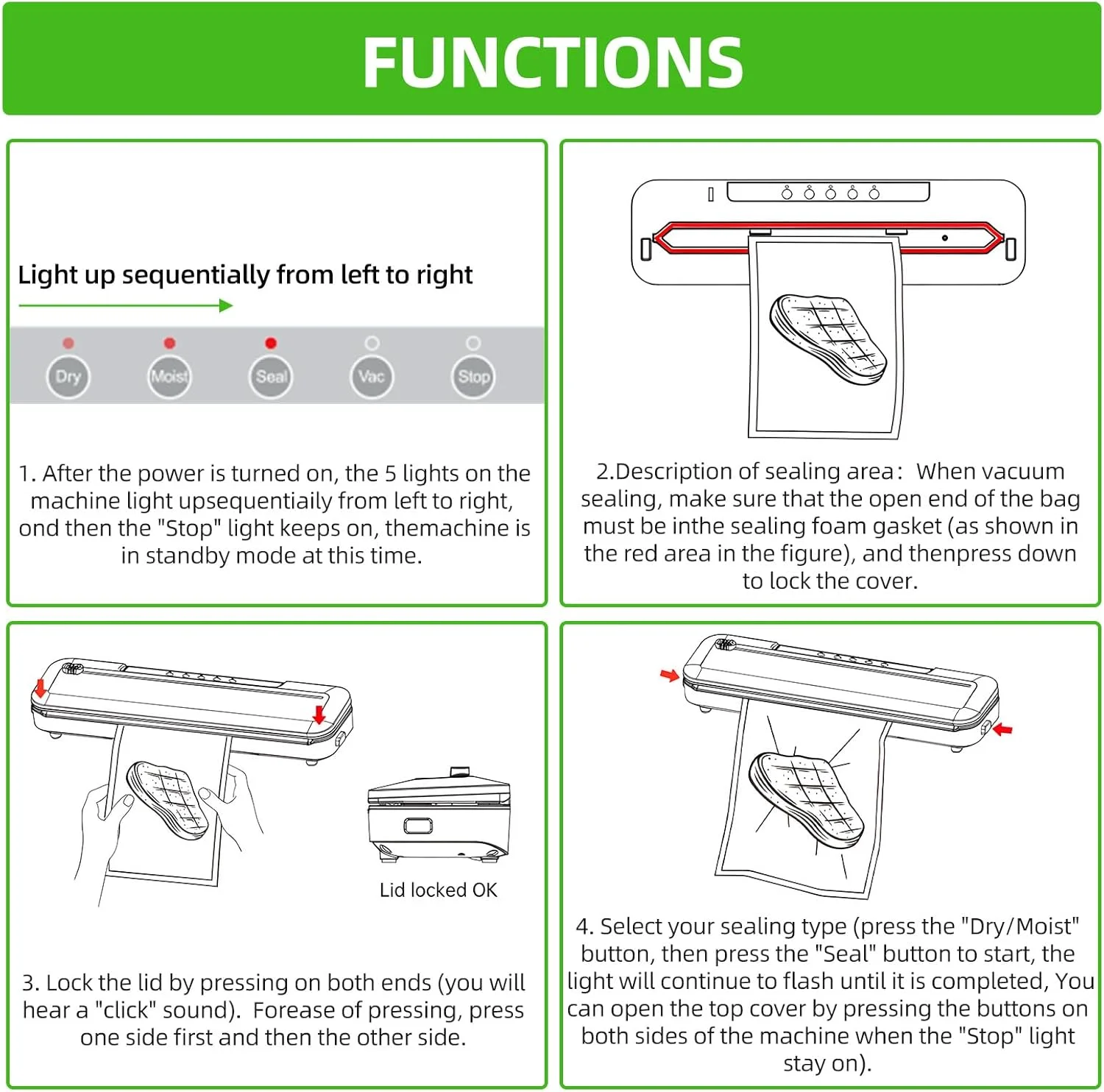 FUNCTIONS

Light up sequentially from left to right

Dry Moist Seal Vac Stop

1. After the power is turned on, the 5 lights on the machine light upsequentiaily from left to right, ond then the "Stop" light keeps on, themachine is in standby mode at this time.

2.Description of sealing area: When vacuum sealing, make sure that the open end of the bag must be inthe sealing foam gasket (as shown in the red area in the figure), and thenpress down to lock the cover.

Lid locked OK

3. Lock the lid by pressing on both ends (you will hear a "click" sound). Forease of pressing, press one side first and then the other side.

4. Select your sealing type (press the "Dry/Moist" button, then press the "Seal" button to start, the light will continue to flash until it is completed, You can open the top cover by pressing the buttons on both sides of the machine when the "Stop" light stay on).