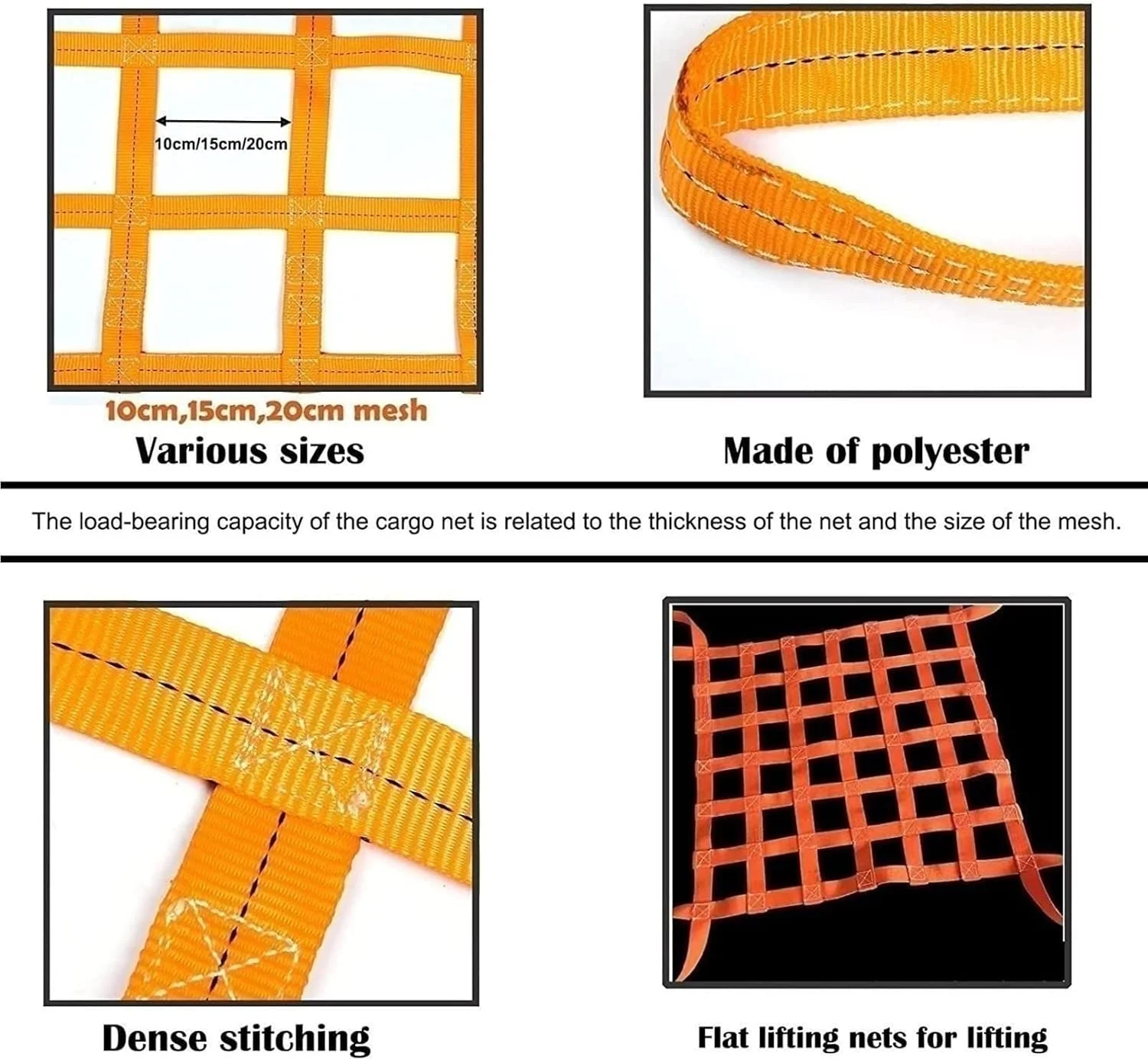 10cm/15cm/20cm

10cm,15cm,20cm mesh

Various sizes

Made of polyester

The load-bearing capacity of the cargo net is related to the thickness of the net and the size of the mesh.

Dense stitching

Flat lifting nets for lifting