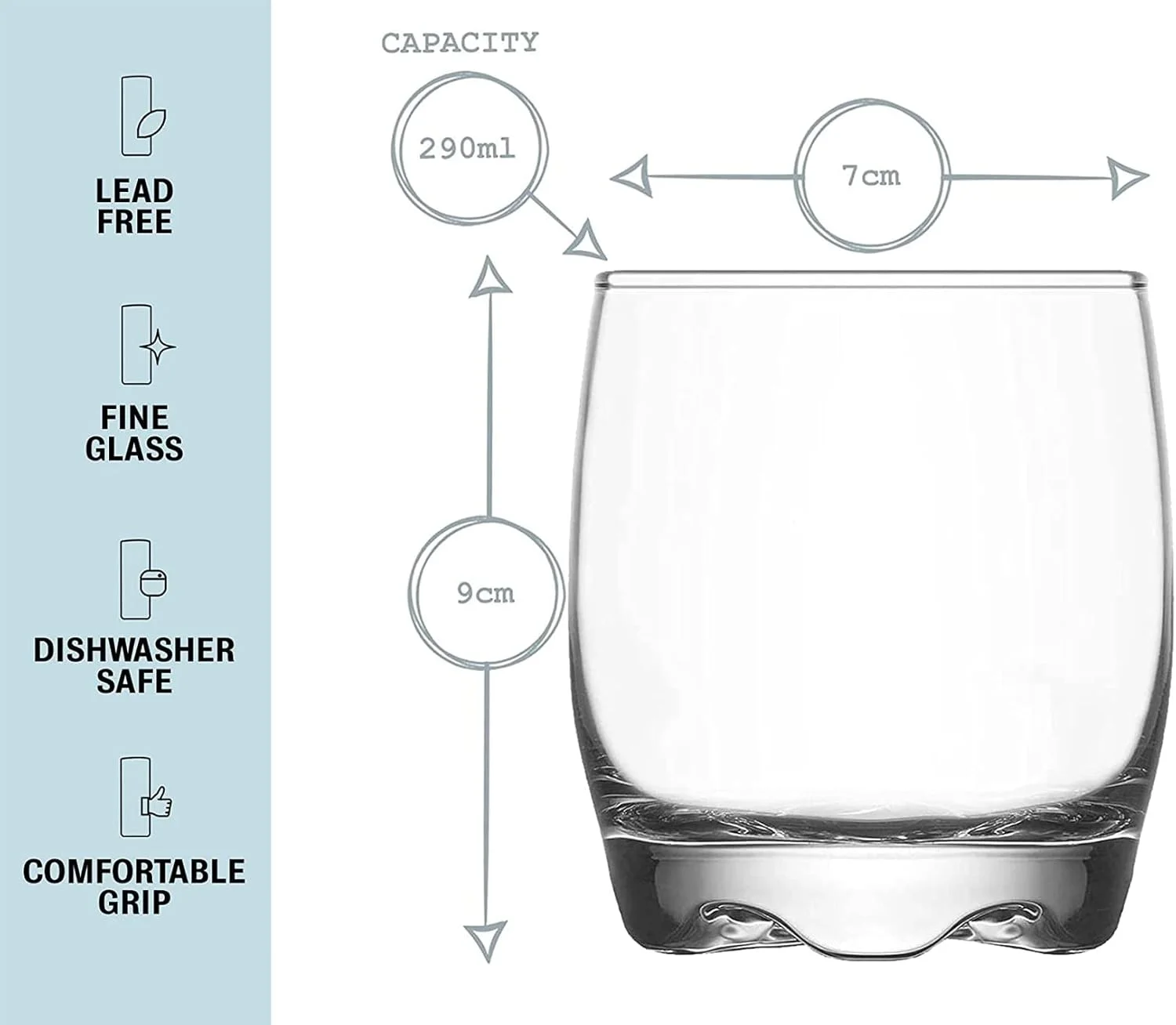 LEAD FREE

FINE GLASS

DISHWASHER SAFE

COMFORTABLE GRIP

CAPACITY

290ml

7cm

9cm