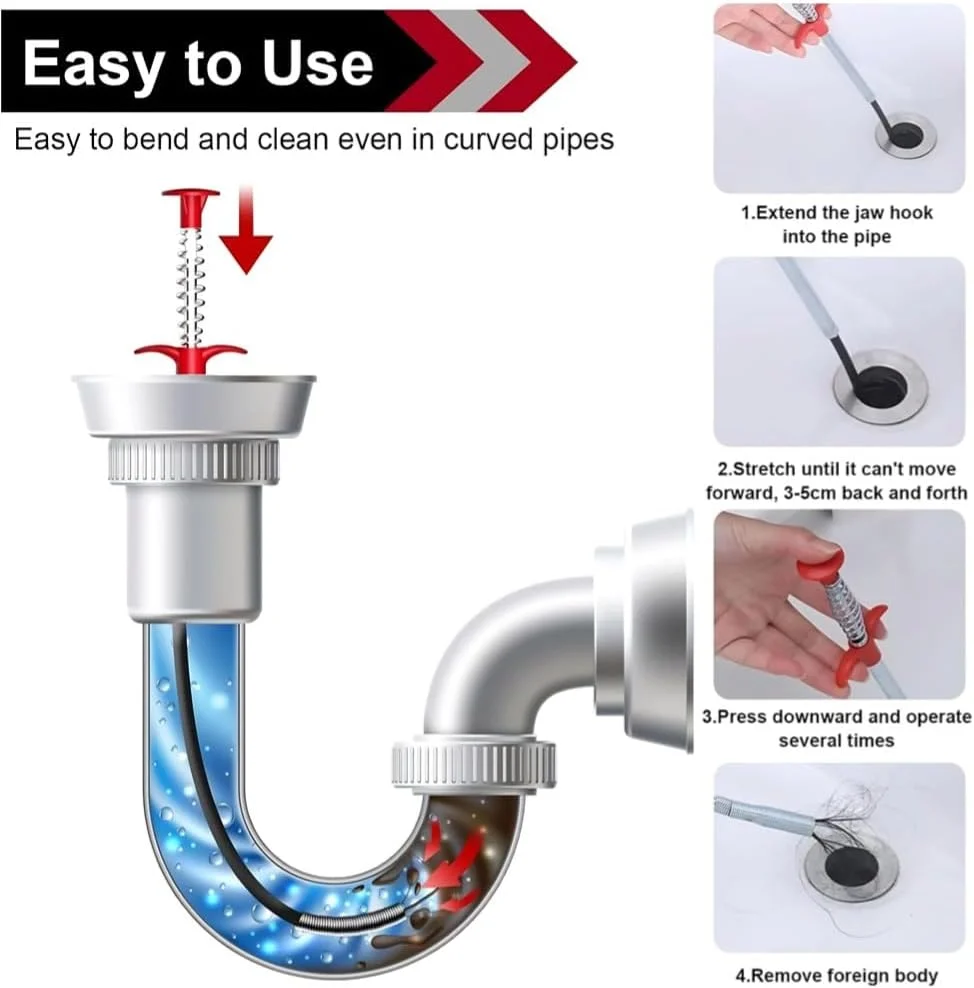 Easy to Use

Easy to bend and clean even in curved pipes

1.Extend the jaw hook into the pipe

2.Stretch until it can't move forward, 3-5cm back and forth

3.Press downward and operate several times

4.Remove foreign body